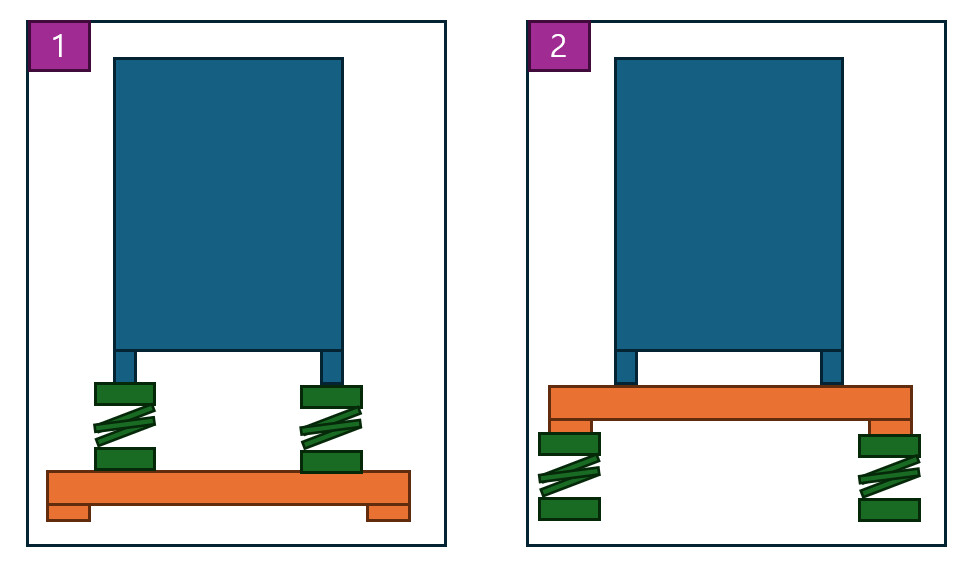 1

2