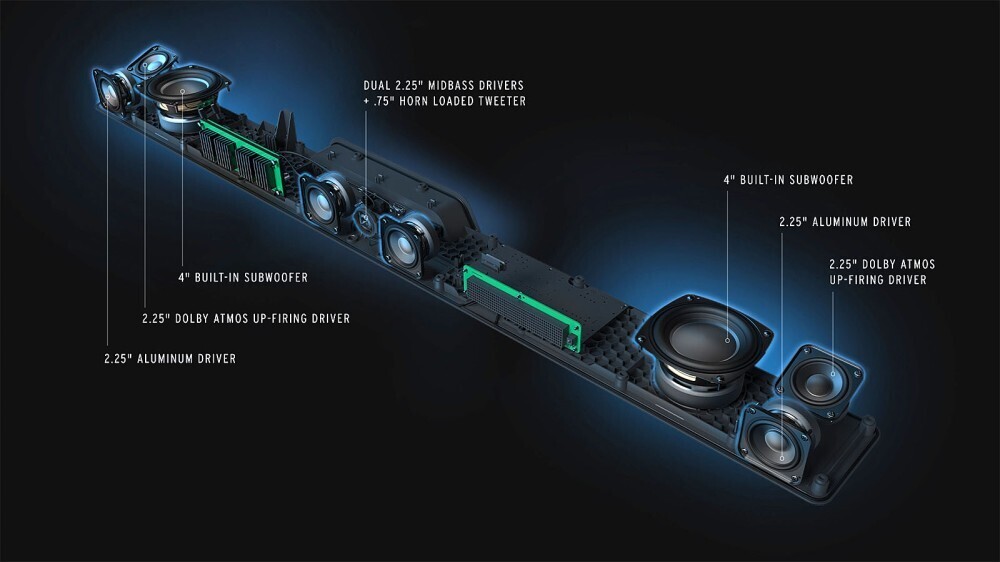 DUAL 2.25" MIDBASS DRIVERS
+ .75" HORN LOADED TWEETER

4" BUILT-IN SUBWOOFER

2.25" ALUMINUM DRIVER

2.25" DOLBY ATMOS
UP-FIRING DRIVER

4" BUILT-IN SUBWOOFER

2.25" DOLBY ATMOS UP-FIRING DRIVER

2.25" ALUMINUM DRIVER