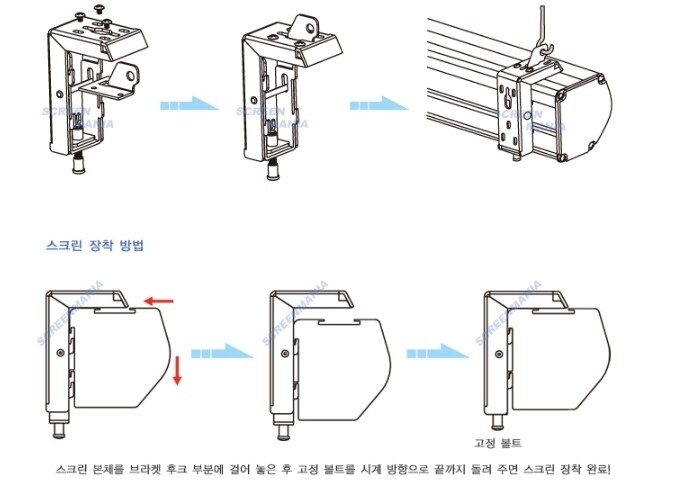 SCREEN MANIA

SCREEN MANIA

SCREEN MANIA

스크린 장착 방법

SCREENMANIA

SCREENMANIA

SCREENMANIA

고정 볼트

스크린 본체를 브라켓 후크 부분에 걸어 놓은 후 고정 볼트를 시계 방향으로 끝까지 돌려 주면 스크린 장착 완료!