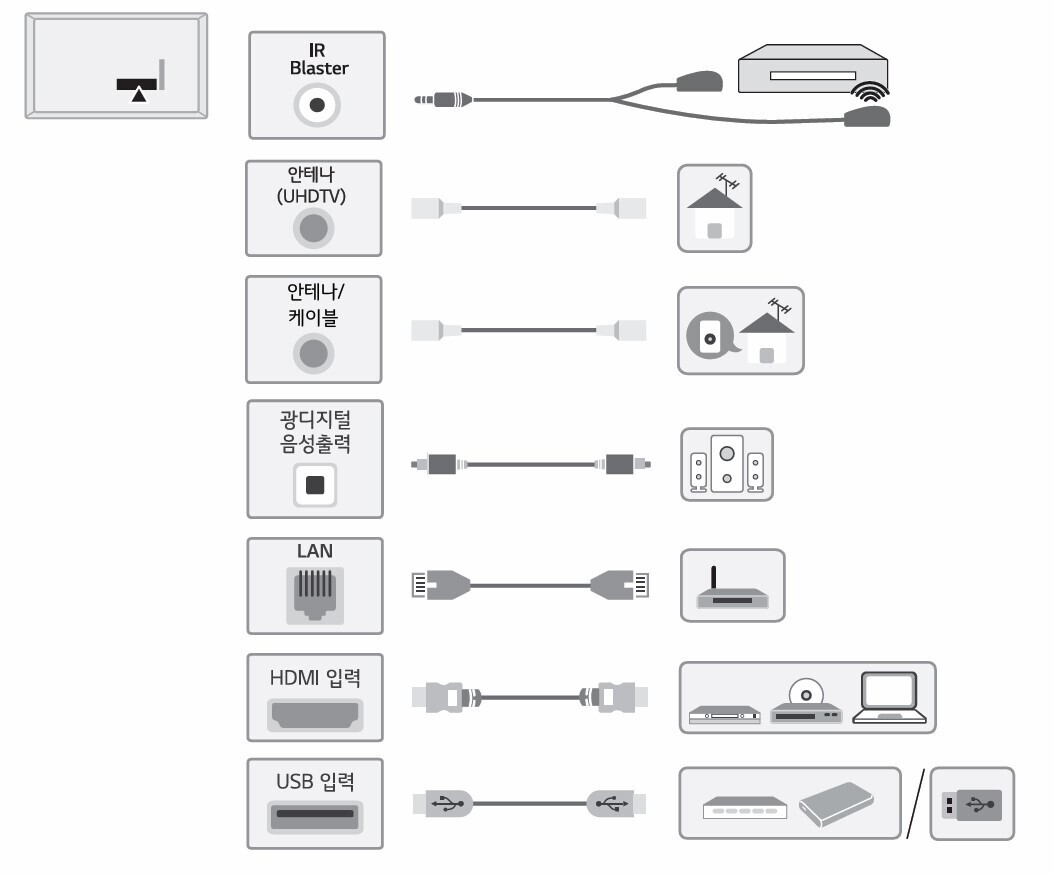 IR Blaster

안테나 (UHDTV)

안테나/ 케이블

광디지털 음성출력

LAN

HDMI 입력

USB 입력