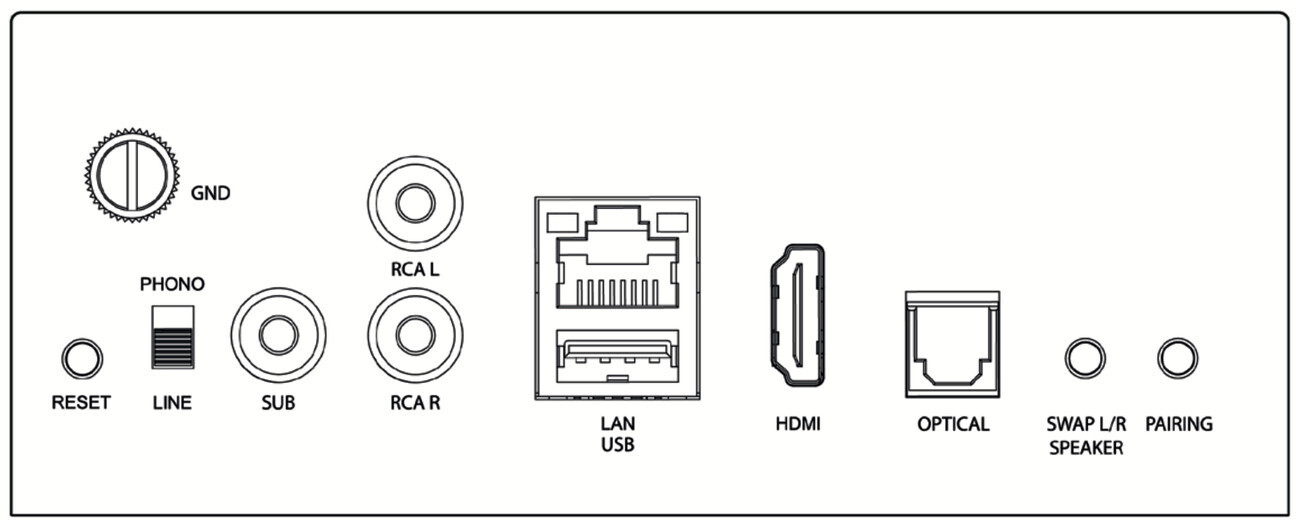 GND

PHONO

RCA L

RESET

LINE

SUB

RCA R

LAN
USB

HDMI

OPTICAL

SWAP L/R
SPEAKER

PAIRING