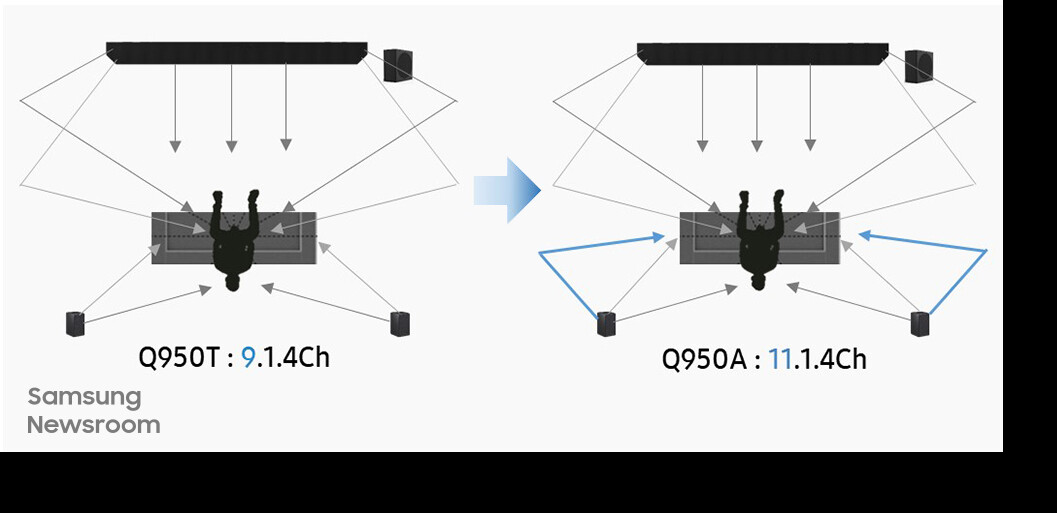 Q950T : 9.1.4Ch

Q950A : 11.1.4Ch

Samsung Newsroom