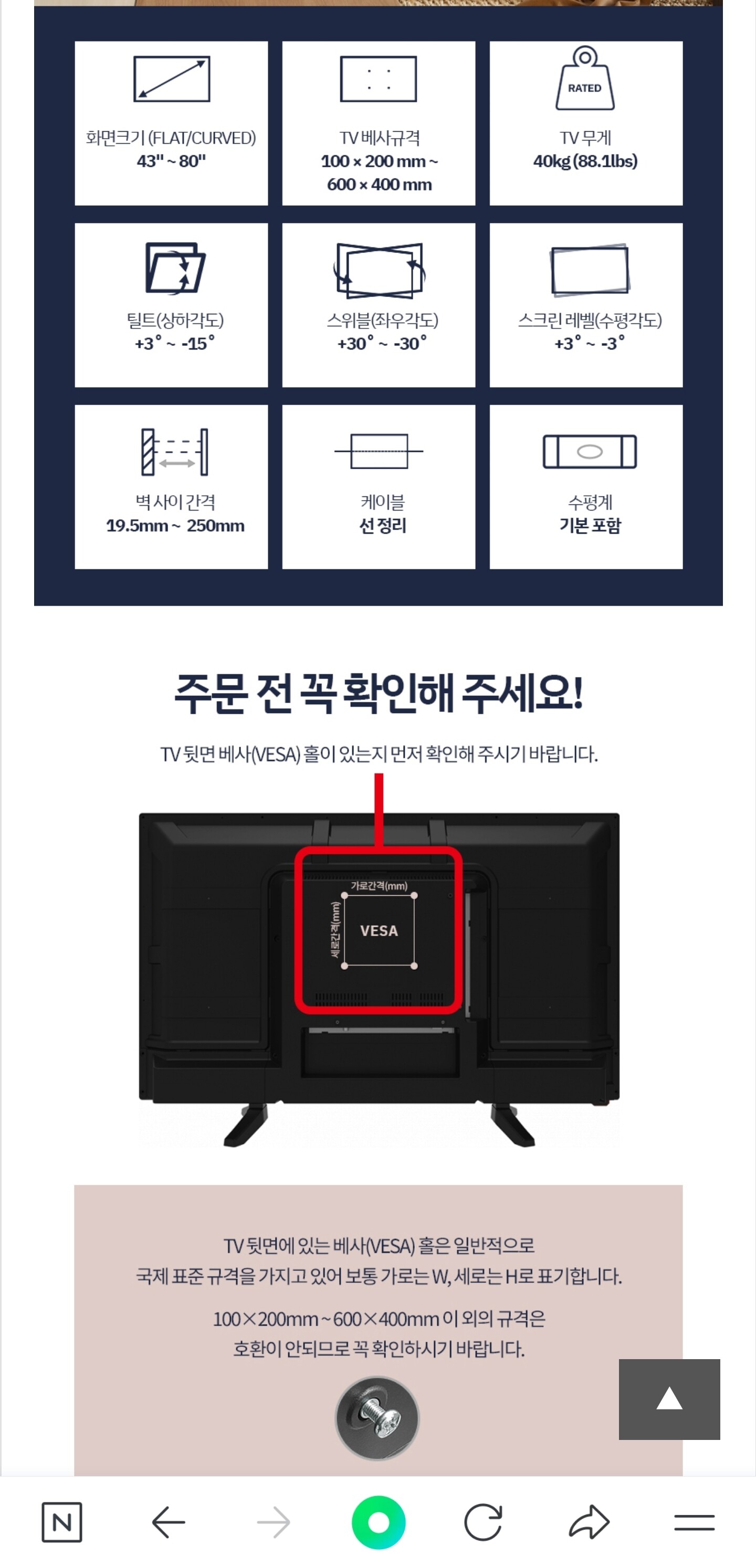 화면크기 (FLAT/CURVED)
43" ~ 80"

TV 베사규격
100 × 200 mm ~ 600 × 400 mm

RATED
TV 무게
40kg (88.1lbs)

틸트(상하각도)
+3° ~ -15°

스위블(좌우각도)
+30° ~ -30°

스크린 레벨(수평각도)
+3° ~ -3°

벽 사이 간격
19.5mm ~ 250mm

케이블
선 정리

수평계
기본 포함

주문 전 꼭 확인해 주세요!

TV 뒷면 베사(VESA) 홀이 있는지 먼저 확인해 주시기 바랍니다.

가로간격(mm)
세로간격(mm)
VESA

TV 뒷면에 있는 베사(VESA) 홀은 일반적으로 국제 표준 규격을 가지고 있어 보통 가로는 W, 세로는 H로 표기합니다.

100×200mm ~ 600×400mm 이 외의 규격은 호환이 안되므로 꼭 확인하시기 바랍니다.

N