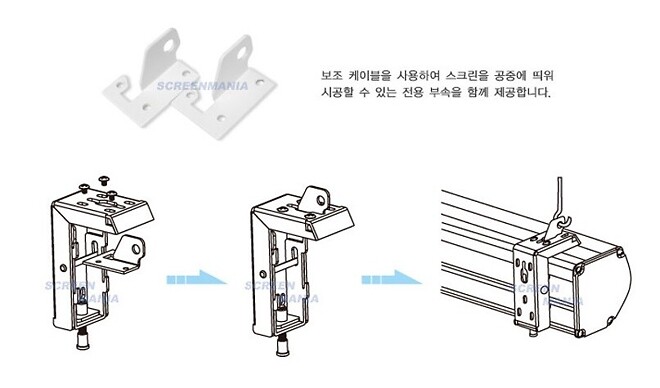 SCREENMANIA

보조 케이블을 사용하여 스크린을 공중에 띄워 시공할 수 있는 전용 부속을 함께 제공합니다.

SCREEN MANIA

SCREEN MANIA

SCREEN MANIA