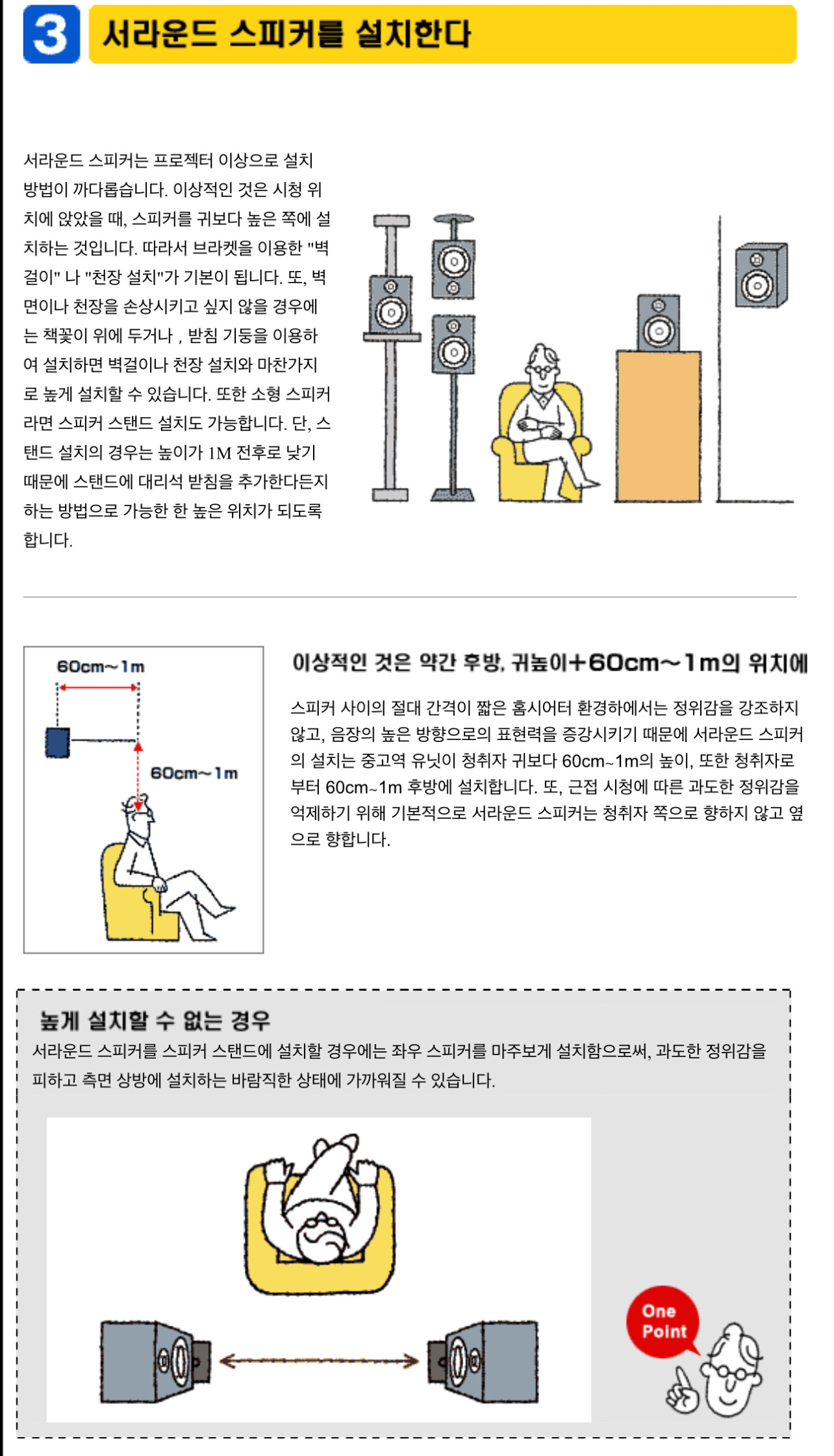 3 서라운드 스피커를 설치한다

서라운드 스피커는 프로젝터 이상으로 설치 방법이 까다롭습니다. 이상적인 것은 시청 위치에 앉았을 때, 스피커를 귀보다 높은 쪽에 설치하는 것입니다. 따라서 브라켓을 이용한 "벽걸이" 나 "천장 설치"가 기본이 됩니다. 또, 벽면이나 천장을 손상시키고 싶지 않을 경우에는 책꽂이 위에 두거나 , 받침 기둥을 이용하여 설치하면 벽걸이나 천장 설치와 마찬가지로 높게 설치할 수 있습니다. 또한 소형 스피커라면 스피커 스탠드 설치도 가능합니다. 단, 스탠드 설치의 경우는 높이가 1M 전후로 낮기 때문에 스탠드에 대리석 받침을 추가한다든지 하는 방법으로 가능한 한 높은 위치가 되도록 합니다.

60cm~1m

60cm~1m

이상적인 것은 약간 후방, 귀높이+60cm~1m의 위치에

스피커 사이의 절대 간격이 짧은 홈시어터 환경하에서는 정위감을 강조하지 않고, 음장의 높은 방향으로의 표현력을 증강시키기 때문에 서라운드 스피커의 설치는 중고역 유닛이 청취자 귀보다 60cm~1m의 높이, 또한 청취자로부터 60cm~1m 후방에 설치합니다. 또, 근접 시청에 따른 과도한 정위감을 억제하기 위해 기본적으로 서라운드 스피커는 청취자 쪽으로 향하지 않고 옆으로 향합니다.

높게 설치할 수 없는 경우
서라운드 스피커를 스피커 스탠드에 설치할 경우에는 좌우 스피커를 마주보게 설치함으로써, 과도한 정위감을 피하고 측면 상방에 설치하는 바람직한 상태에 가까워질 수 있습니다.

One Point