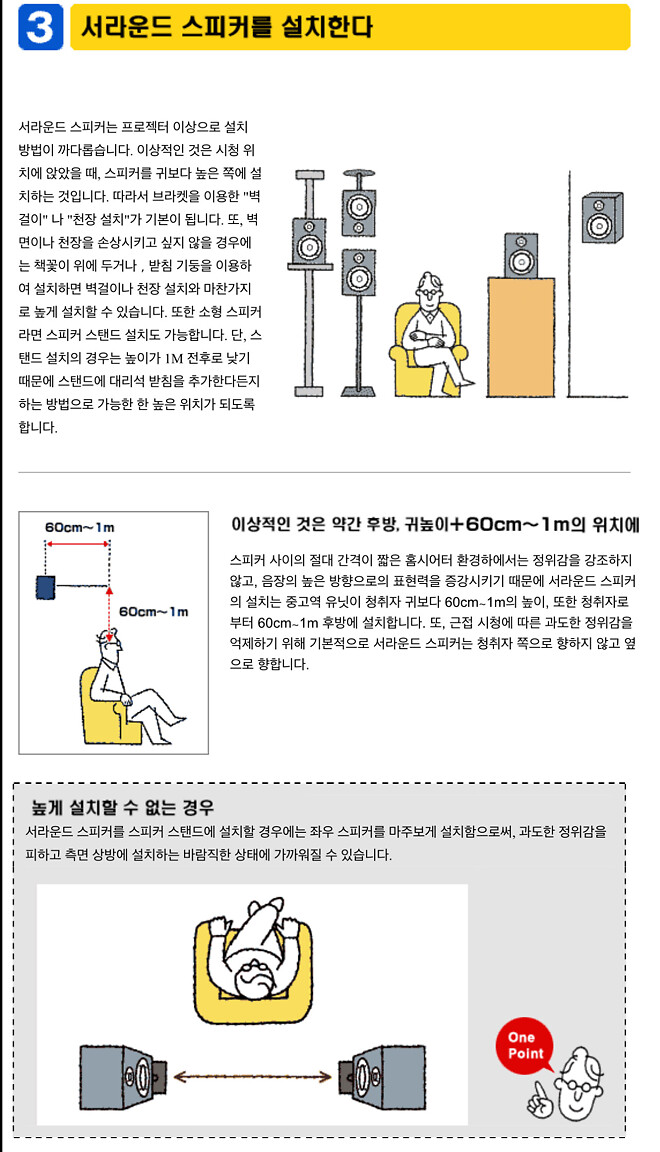 3 서라운드 스피커를 설치한다

서라운드 스피커는 프로젝터 이상으로 설치 방법이 까다롭습니다. 이상적인 것은 시청 위치에 앉았을 때, 스피커를 귀보다 높은 쪽에 설치하는 것입니다. 따라서 브라켓을 이용한 "벽걸이" 나 "천장 설치"가 기본이 됩니다. 또, 벽면이나 천장을 손상시키고 싶지 않을 경우에는 책꽂이 위에 두거나 , 받침 기둥을 이용하여 설치하면 벽걸이나 천장 설치와 마찬가지로 높게 설치할 수 있습니다. 또한 소형 스피커라면 스피커 스탠드 설치도 가능합니다. 단, 스탠드 설치의 경우는 높이가 1M 전후로 낮기 때문에 스탠드에 대리석 받침을 추가한다든지 하는 방법으로 가능한 한 높은 위치가 되도록 합니다.

60cm～1m

60cm～1m

이상적인 것은 약간 후방, 귀높이+60cm～1m의 위치에

스피커 사이의 절대 간격이 짧은 홈시어터 환경하에서는 정위감을 강조하지 않고, 음장의 높은 방향으로의 표현력을 증강시키기 때문에 서라운드 스피커의 설치는 중고역 유닛이 청취자 귀보다 60cm~1m의 높이, 또한 청취자로부터 60cm~1m 후방에 설치합니다. 또, 근접 시청에 따른 과도한 정위감을 억제하기 위해 기본적으로 서라운드 스피커는 청취자 쪽으로 향하지 않고 옆으로 향합니다.

높게 설치할 수 없는 경우

서라운드 스피커를 스피커 스탠드에 설치할 경우에는 좌우 스피커를 마주보게 설치함으로써, 과도한 정위감을 피하고 측면 상방에 설치하는 바람직한 상태에 가까워질 수 있습니다.

One Point