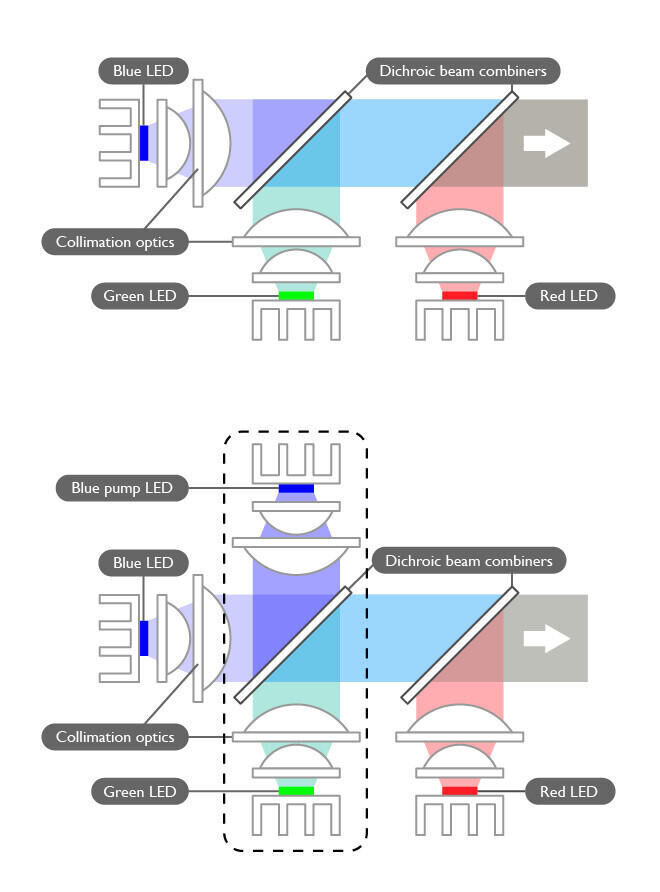 Blue LED
Dichroic beam combiners
Collimation optics
Green LED
Red LED

Blue pump LED
Blue LED
Dichroic beam combiners
Collimation optics
Green LED
Red LED