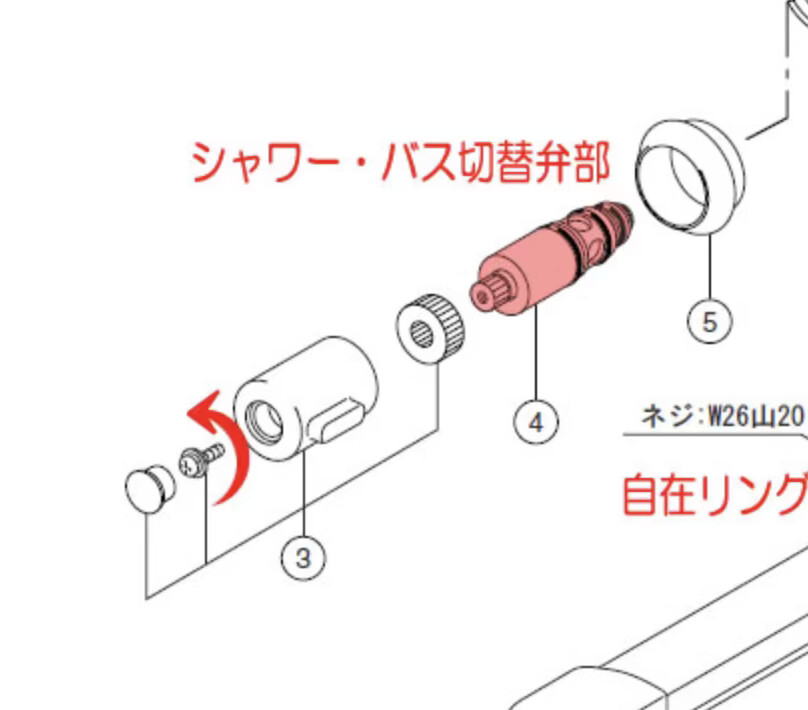 シャワー・バス切替弁部

5

4

ネジ:W26山20

自在リング

3