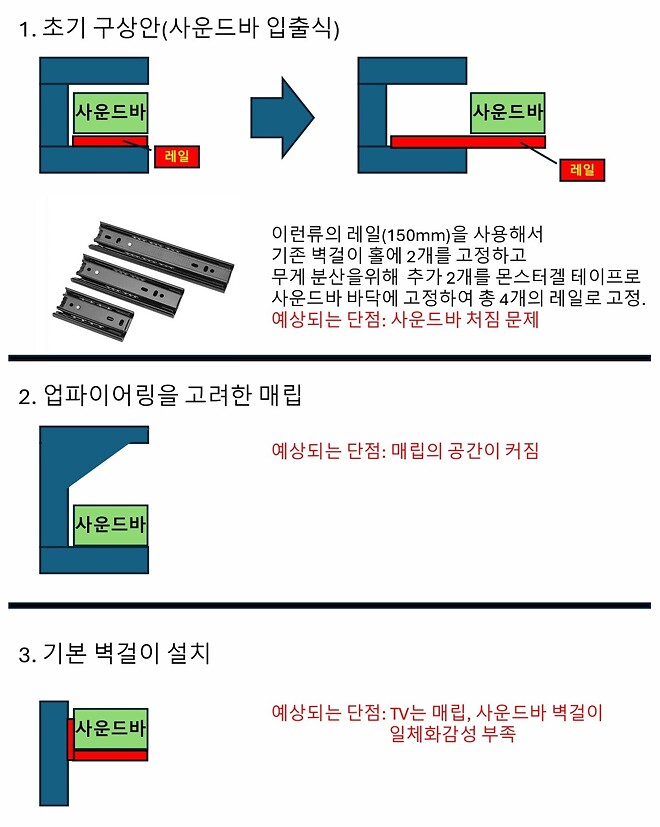 1. 초기 구상안(사운드바 입출식)

사운드바

레일

사운드바

레일

이런류의 레일(150mm)을 사용해서
기존 벽걸이 홀에 2개를 고정하고
무게 분산을위해 추가 2개를 몬스터겔 테이프로
사운드바 바닥에 고정하여 총 4개의 레일로 고정.
예상되는 단점: 사운드바 처짐 문제

2. 업파이어링을 고려한 매립

예상되는 단점: 매립의 공간이 커짐

사운드바

3. 기본 벽걸이 설치

사운드바

예상되는 단점: TV는 매립, 사운드바 벽걸이
일체화감성 부족