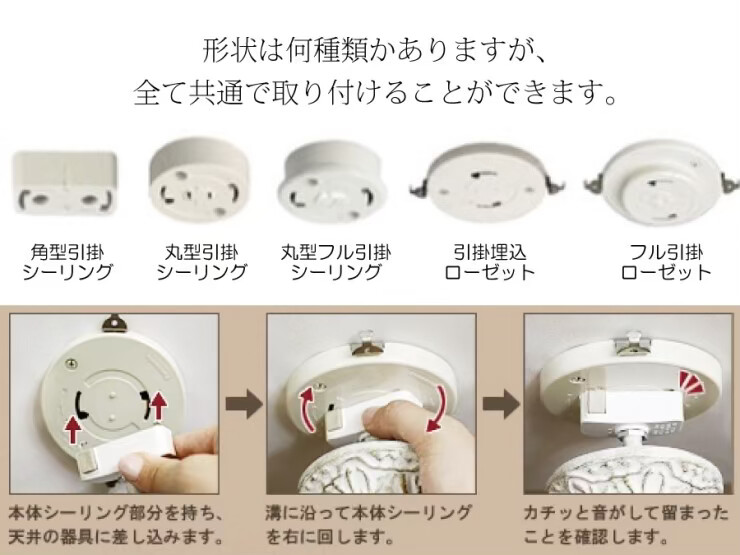 形状は何種類かありますが、
全て共通で取り付けることができます。

角型引掛
シーリング

丸型引掛
シーリング

丸型フル引掛
シーリング

引掛埋込
ローゼット

フル引掛
ローゼット

本体シーリング部分を持ち、天井の器具に差し込みます。

溝に沿って本体シーリングを右に回します。

カチッと音がして留まったことを確認します。