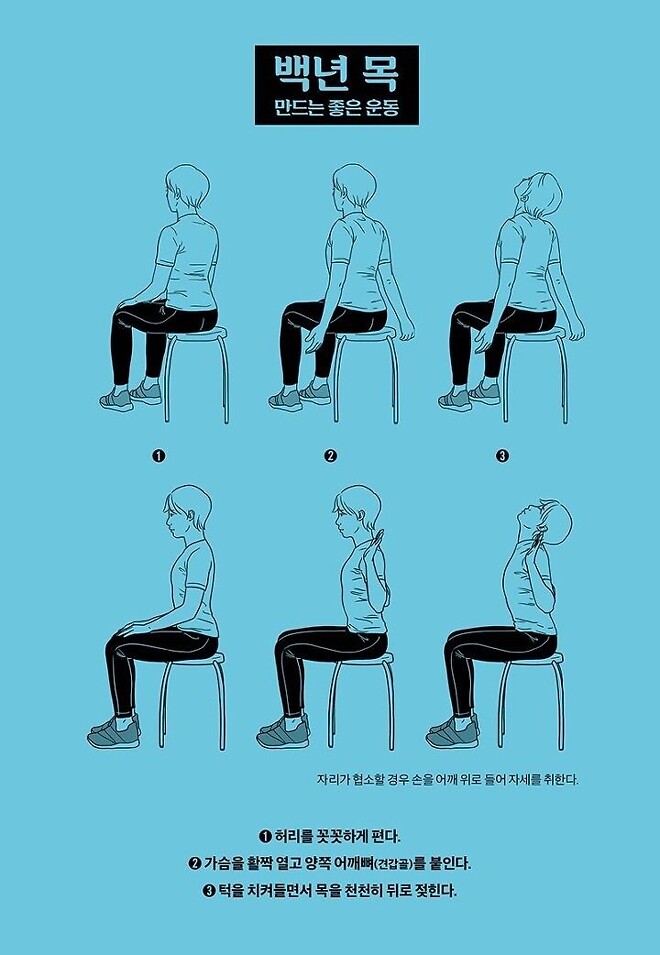 백년 목
만드는 좋은 운동

❶

❷

❸

자리가 협소할 경우 손을 어깨 위로 들어 자세를 취한다.

❶ 허리를 꼿꼿하게 편다.
❷ 가슴을 활짝 열고 양쪽 어깨뼈(견갑골)를 붙인다.
❸ 턱을 치켜들면서 목을 천천히 뒤로 젖힌다.