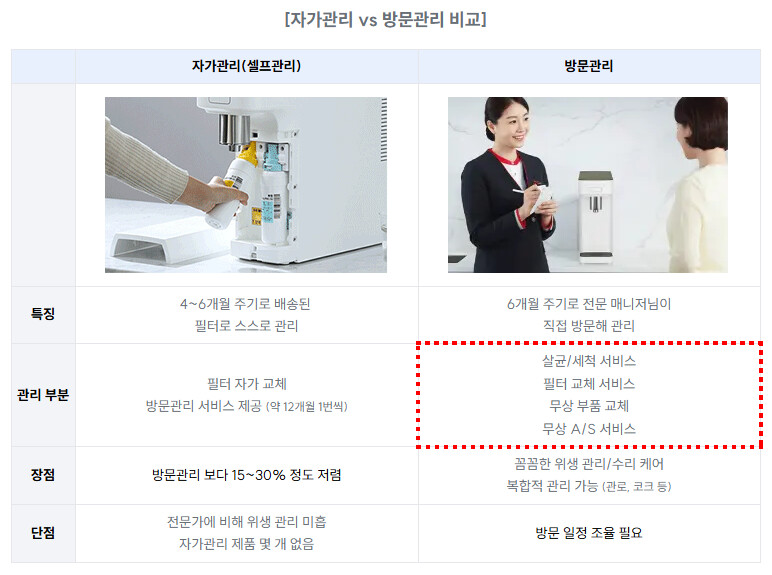 [자가관리 vs 방문관리 비교]

| | 자가관리(셀프관리) | 방문관리 |
|---|---|---|
| | | |
| 특징 | 4~6개월 주기로 배송된 필터로 스스로 관리 | 6개월 주기로 전문 매니저님이 직접 방문해 관리 |
| 관리 부분 | 필터 자가 교체 방문관리 서비스 제공 (약 12개월 1번씩) | 살균/세척 서비스 필터 교체 서비스 무상 부품 교체 무상 A/S 서비스 |
| 장점 | 방문관리 보다 15~30% 정도 저렴 | 꼼꼼한 위생 관리/수리 케어 복합적 관리 가능 (관로, 코크 등) |
| 단점 | 전문가에 비해 위생 관리 미흡 자가관리 제품 몇 개 없음 | 방문 일정 조율 필요 |