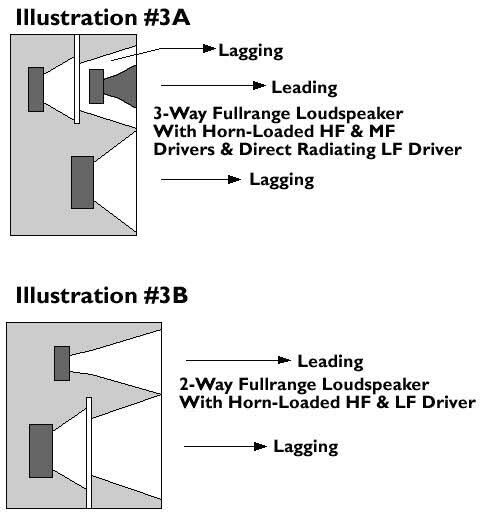 Illustration #3A

Lagging

Leading

3-Way Fullrange Loudspeaker
With Horn-Loaded HF & MF
Drivers & Direct Radiating LF Driver

Lagging

Illustration #3B

Leading

2-Way Fullrange Loudspeaker
With Horn-Loaded HF & LF Driver

Lagging