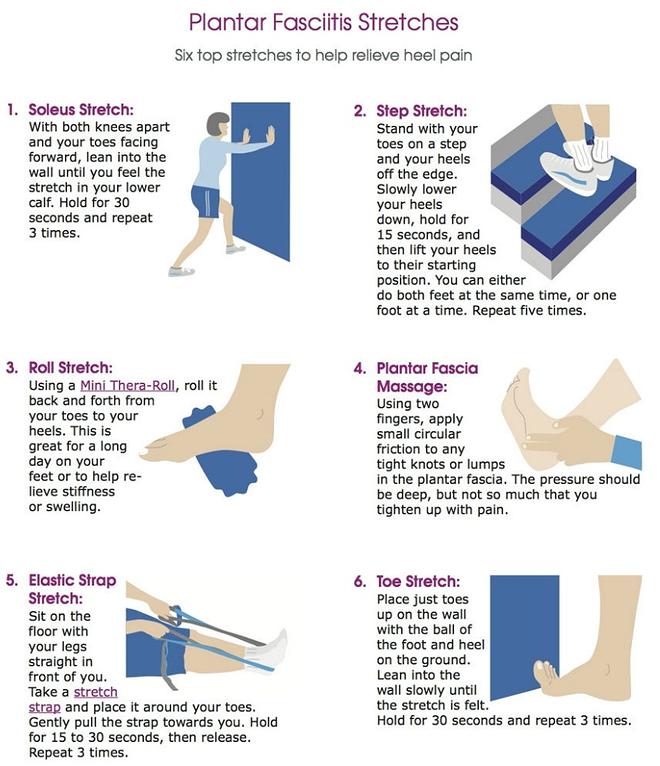 Plantar Fasciitis Stretches

Six top stretches to help relieve heel pain

1. Soleus Stretch:
With both knees apart and your toes facing forward, lean into the wall until you feel the stretch in your lower calf. Hold for 30 seconds and repeat 3 times.

2. Step Stretch:
Stand with your toes on a step and your heels off the edge. Slowly lower your heels down, hold for 15 seconds, and then lift your heels to their starting position. You can either do both feet at the same time, or one foot at a time. Repeat five times.

3. Roll Stretch:
Using a Mini Thera-Roll, roll it back and forth from your toes to your heels. This is great for a long day on your feet or to help relieve stiffness or swelling.

4. Plantar Fascia Massage:
Using two fingers, apply small circular friction to any tight knots or lumps in the plantar fascia. The pressure should be deep, but not so much that you tighten up with pain.

5. Elastic Strap Stretch:
Sit on the floor with your legs straight in front of you. Take a stretch strap and place it around your toes. Gently pull the strap towards you. Hold for 15 to 30 seconds, then release. Repeat 3 times.

6. Toe Stretch:
Place just toes up on the wall with the ball of the foot and heel on the ground. Lean into the wall slowly until the stretch is felt. Hold for 30 seconds and repeat 3 times.