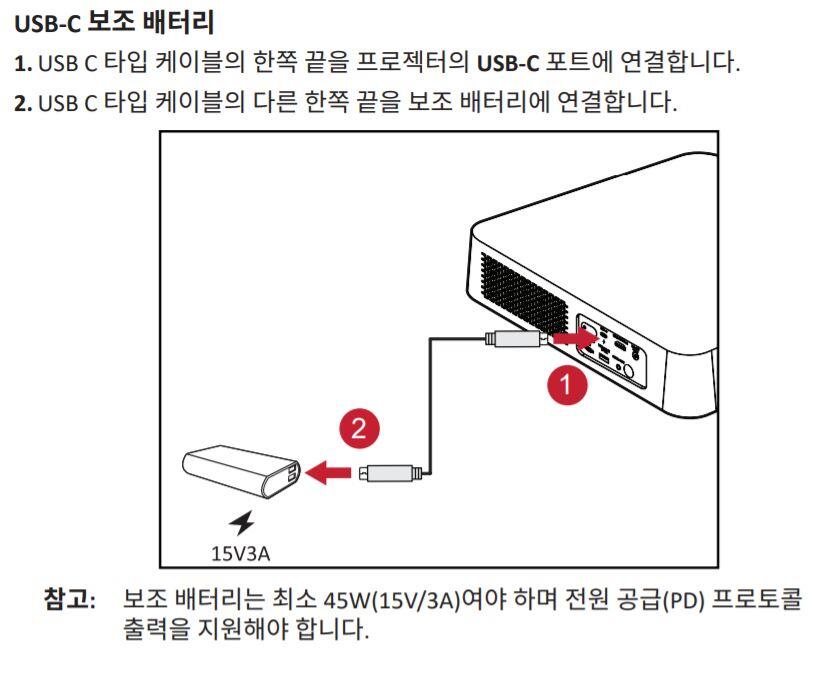 USB-C 보조 배터리

1. USB C 타입 케이블의 한쪽 끝을 프로젝터의 USB-C 포트에 연결합니다.

2. USB C 타입 케이블의 다른 한쪽 끝을 보조 배터리에 연결합니다.

1

2

15V3A

참고: 보조 배터리는 최소 45W(15V/3A)여야 하며 전원 공급(PD) 프로토콜 출력을 지원해야 합니다.