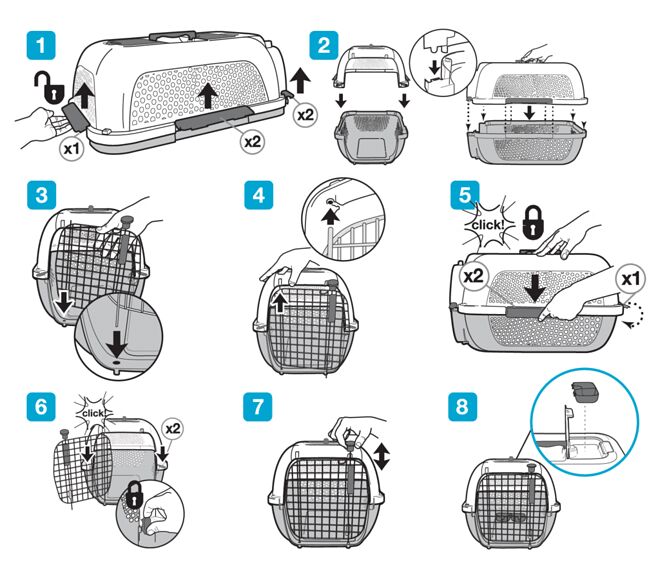 1
x1
x2
x2

2

3

4

5
click!
x2
x1

6
click!
x2

7

8