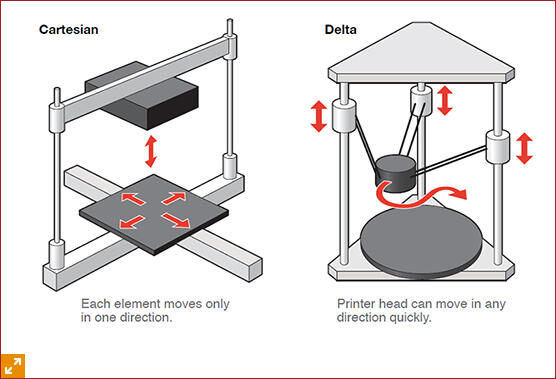 Cartesian

Each element moves only in one direction.

Delta

Printer head can move in any direction quickly.