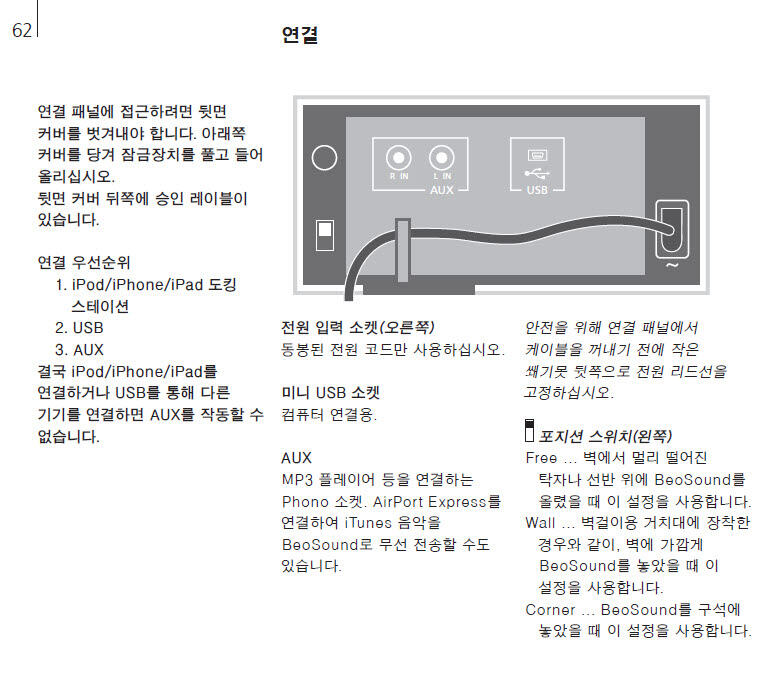 62

연결

연결 패널에 접근하려면 뒷면 커버를 벗겨내야 합니다. 아래쪽 커버를 당겨 잠금장치를 풀고 들어 올리십시오.
뒷면 커버 뒤쪽에 승인 레이블이 있습니다.

연결 우선순위
1. iPod/iPhone/iPad 도킹 스테이션
2. USB
3. AUX
결국 iPod/iPhone/iPad를 연결하거나 USB를 통해 다른 기기를 연결하면 AUX를 작동할 수 없습니다.

R IN
L IN
AUX
USB
~

전원 입력 소켓(오른쪽)
동봉된 전원 코드만 사용하십시오.

미니 USB 소켓
컴퓨터 연결용.

AUX
MP3 플레이어 등을 연결하는 Phono 소켓. AirPort Express를 연결하여 iTunes 음악을 BeoSound로 무선 전송할 수도 있습니다.

안전을 위해 연결 패널에서 케이블을 꺼내기 전에 작은 쐐기못 뒷쪽으로 전원 리드선을 고정하십시오.

포지션 스위치(왼쪽)
Free … 벽에서 멀리 떨어진 탁자나 선반 위에 BeoSound를 올렸을 때 이 설정을 사용합니다.
Wall … 벽걸이용 거치대에 장착한 경우와 같이, 벽에 가깝게 BeoSound를 놓았을 때 이 설정을 사용합니다.
Corner … BeoSound를 구석에 놓았을 때 이 설정을 사용합니다.