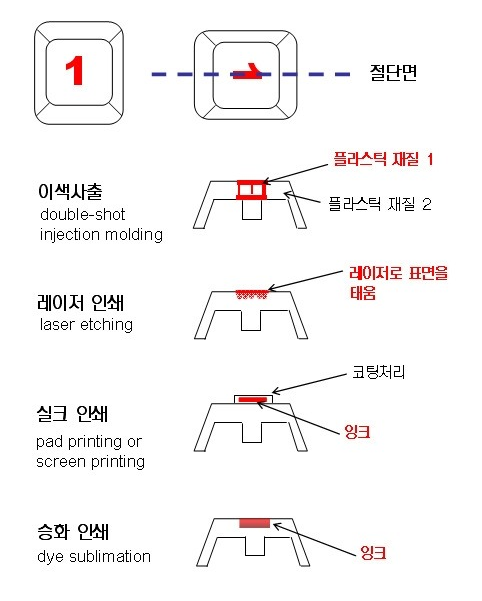 1

절단면

이색사출
double-shot injection molding

플라스틱 재질 1

플라스틱 재질 2

레이저 인쇄
laser etching

레이저로 표면을 태움

실크 인쇄
pad printing or screen printing

코팅처리

잉크

승화 인쇄
dye sublimation

잉크