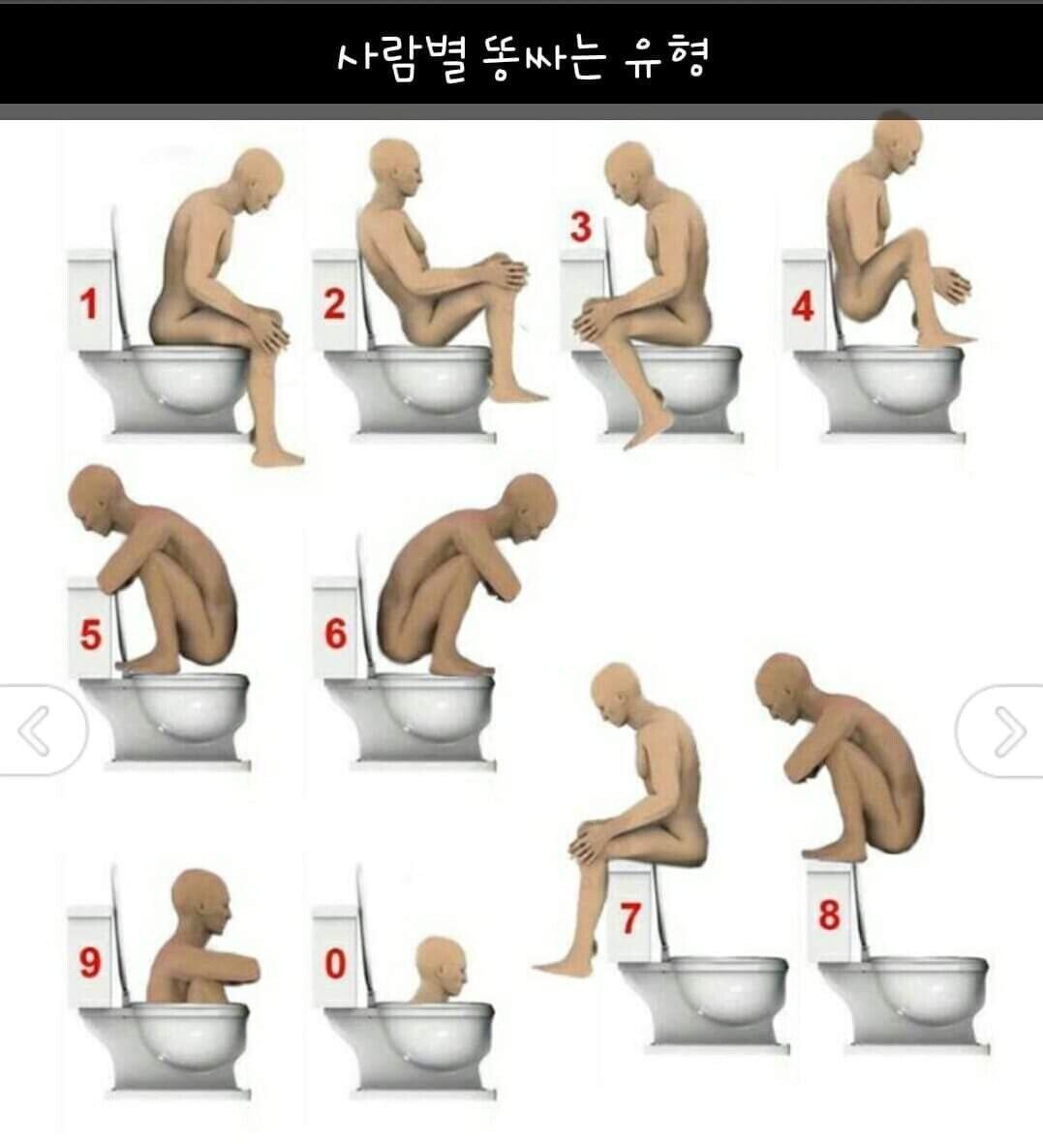 사람별 똥싸는 유형

1

2

3

4

5

6

7

8

9

0