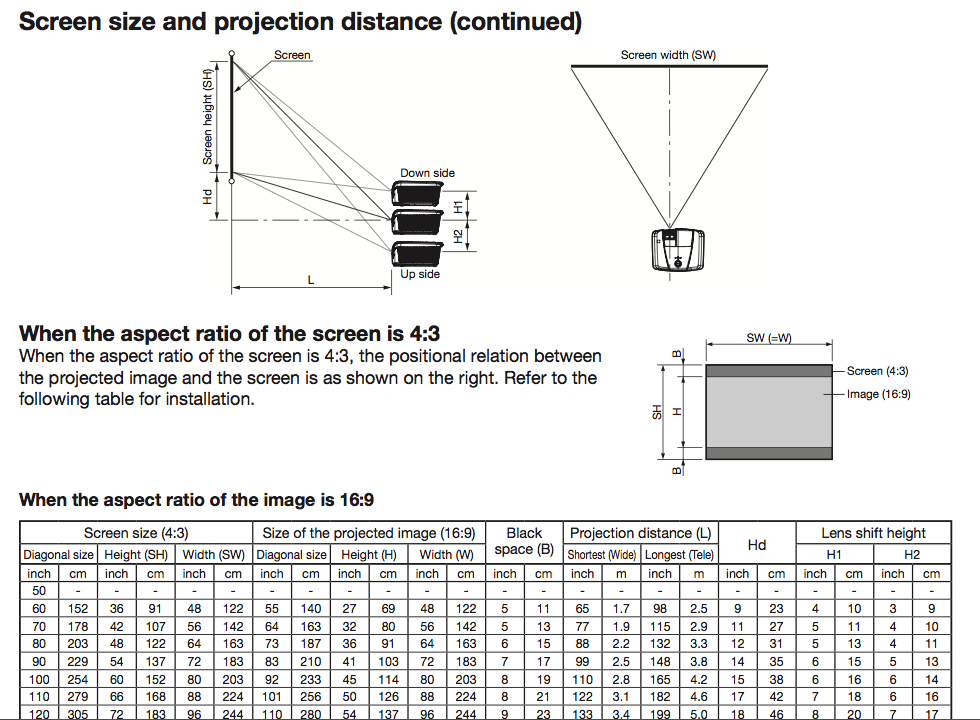 Screen size and projection distance (continued)

Screen

Screen height (SH)

Hd

Down side

H1

H2

Up side

L

Screen width (SW)

When the aspect ratio of the screen is 4:3

When the aspect ratio of the screen is 4:3, the positional relation between the projected image and the screen is as shown on the right. Refer to the following table for installation.

SW (=W)

B

SH

H

B

Screen (4:3)

Image (16:9)

When the aspect ratio of the image is 16:9

| Screen size (4:3) | | | | | | Size of the projected image (16:9) | | | | | | Black space (B) | | Projection distance (L) | | | | Hd | | Lens shift height | | | |
|---|---|---|---|---|---|---|---|---|---|---|---|---|---|---|---|---|---|---|---|---|---|---|---|
| Diagonal size | | Height (SH) | | Width (SW) | | Diagonal size | | Height (H) | | Width (W) | | | | Shortest (Wide) | | Longest (Tele) | | | | H1 | | H2 | |
| inch | cm | inch | cm | inch | cm | inch | cm | inch | cm | inch | cm | inch | cm | inch | m | inch | m | inch | cm | inch | cm | inch | cm |
| 50 | - | - | - | - | - | - | - | - | - | - | - | - | - | - | - | - | - | - | - | - | - | - | - |
| 60 | 152 | 36 | 91 | 48 | 122 | 55 | 140 | 27 | 69 | 48 | 122 | 5 | 11 | 65 | 1.7 | 98 | 2.5 | 9 | 23 | 4 | 10 | 3 | 9 |
| 70 | 178 | 42 | 107 | 56 | 142 | 64 | 163 | 32 | 80 | 56 | 142 | 5 | 13 | 77 | 1.9 | 115 | 2.9 | 11 | 27 | 5 | 11 | 4 | 10 |
| 80 | 203 | 48 | 122 | 64 | 163 | 73 | 187 | 36 | 91 | 64 | 163 | 6 | 15 | 88 | 2.2 | 132 | 3.3 | 12 | 31 | 5 | 13 | 4 | 11 |
| 90 | 229 | 54 | 137 | 72 | 183 | 83 | 210 | 41 | 103 | 72 | 183 | 7 | 17 | 99 | 2.5 | 148 | 3.8 | 14 | 35 | 6 | 15 | 5 | 13 |
| 100 | 254 | 60 | 152 | 80 | 203 | 92 | 233 | 45 | 114 | 80 | 203 | 8 | 19 | 110 | 2.8 | 165 | 4.2 | 15 | 38 | 6 | 16 | 6 | 14 |
| 110 | 279 | 66 | 168 | 88 | 224 | 101 | 256 | 50 | 126 | 88 | 224 | 8 | 21 | 122 | 3.1 | 182 | 4.6 | 17 | 42 | 7 | 18 | 6 | 16 |
| 120 | 305 | 72 | 183 | 96 | 244 | 110 | 280 | 54 | 137 | 96 | 244 | 9 | 23 | 133 | 3.4 | 199 | 5.0 | 18 | 46 | 8 | 20 | 7 | 17 |