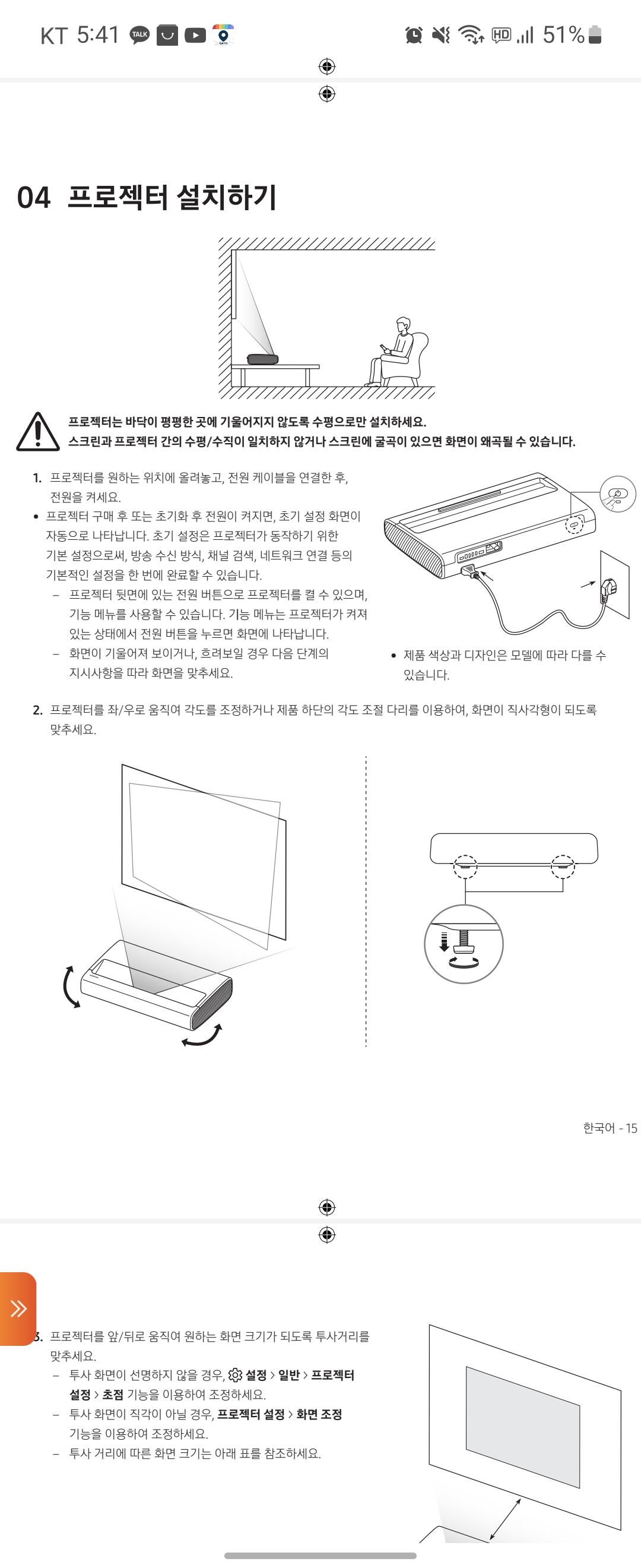 KT 5:41 TALK HD 51%

04 프로젝터 설치하기

프로젝터는 바닥이 평평한 곳에 기울어지지 않도록 수평으로만 설치하세요.
스크린과 프로젝터 간의 수평/수직이 일치하지 않거나 스크린에 굴곡이 있으면 화면이 왜곡될 수 있습니다.

1. 프로젝터를 원하는 위치에 올려놓고, 전원 케이블을 연결한 후, 전원을 켜세요.

• 프로젝터 구매 후 또는 초기화 후 전원이 켜지면, 초기 설정 화면이 자동으로 나타납니다. 초기 설정은 프로젝터가 동작하기 위한 기본 설정으로써, 방송 수신 방식, 채널 검색, 네트워크 연결 등의 기본적인 설정을 한 번에 완료할 수 있습니다.
– 프로젝터 뒷면에 있는 전원 버튼으로 프로젝터를 켤 수 있으며, 기능 메뉴를 사용할 수 있습니다. 기능 메뉴는 프로젝터가 켜져 있는 상태에서 전원 버튼을 누르면 화면에 나타납니다.
– 화면이 기울어져 보이거나, 흐려보일 경우 다음 단계의 지시사항을 따라 화면을 맞추세요.

• 제품 색상과 디자인은 모델에 따라 다를 수 있습니다.

2. 프로젝터를 좌/우로 움직여 각도를 조정하거나 제품 하단의 각도 조절 다리를 이용하여, 화면이 직사각형이 되도록 맞추세요.

한국어 - 15

3. 프로젝터를 앞/뒤로 움직여 원하는 화면 크기가 되도록 투사거리를 맞추세요.
– 투사 화면이 선명하지 않을 경우, 설정 > 일반 > 프로젝터 설정 > 초점 기능을 이용하여 조정하세요.
– 투사 화면이 직각이 아닐 경우, 프로젝터 설정 > 화면 조정 기능을 이용하여 조정하세요.
– 투사 거리에 따른 화면 크기는 아래 표를 참조하세요.