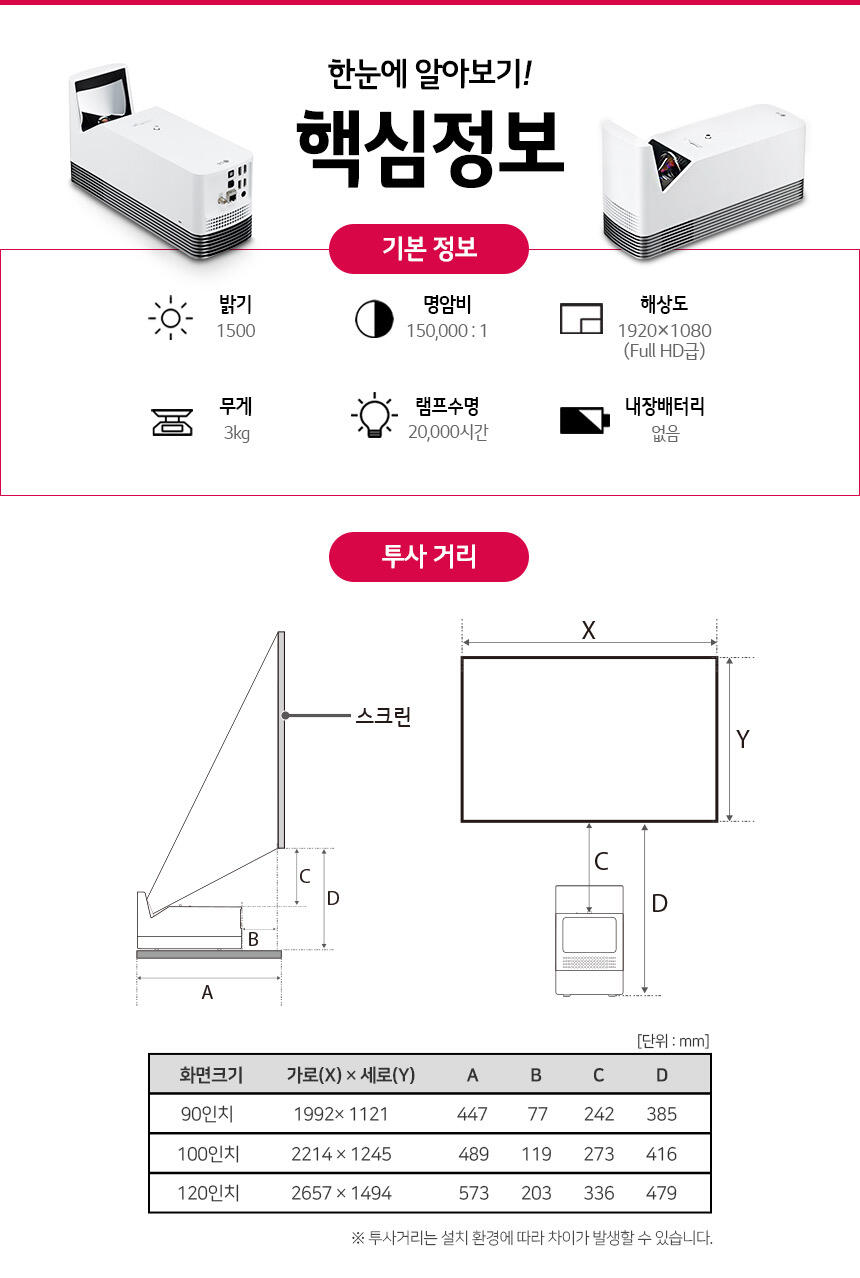 한눈에 알아보기!

핵심정보

기본 정보

밝기
1500

명암비
150,000 : 1

해상도
1920×1080
(Full HD급)

무게
3kg

램프수명
20,000시간

내장배터리
없음

투사 거리

스크린

C
D
B
A

X
Y
C
D

[단위 : mm]

| 화면크기 | 가로(X) × 세로(Y) | A | B | C | D |
|---|---|---|---|---|---|
| 90인치 | 1992× 1121 | 447 | 77 | 242 | 385 |
| 100인치 | 2214 × 1245 | 489 | 119 | 273 | 416 |
| 120인치 | 2657 × 1494 | 573 | 203 | 336 | 479 |

※ 투사거리는 설치 환경에 따라 차이가 발생할 수 있습니다.