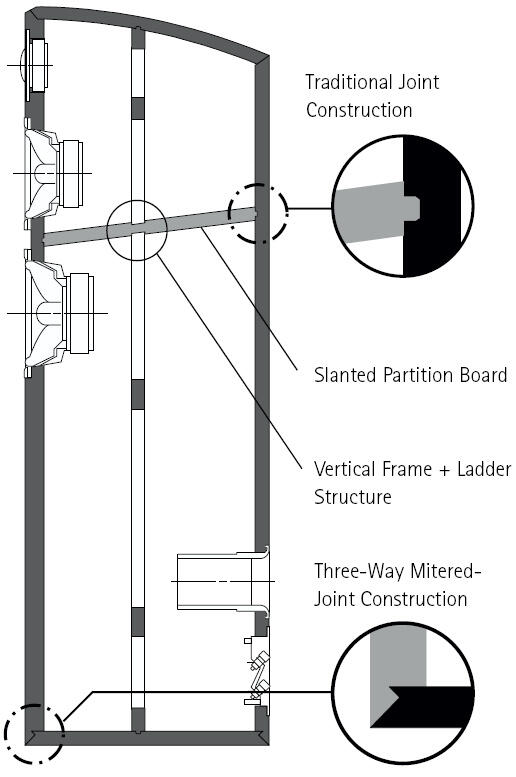 Traditional Joint Construction

Slanted Partition Board

Vertical Frame + Ladder Structure

Three-Way Mitered-Joint Construction