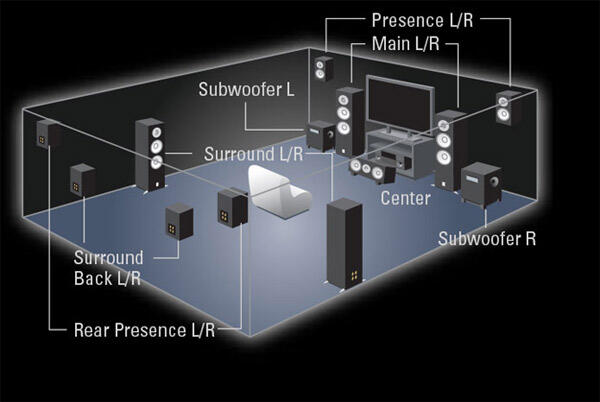 Presence L/R
Main L/R
Subwoofer L
Surround L/R
Center
Subwoofer R
Surround Back L/R
Rear Presence L/R