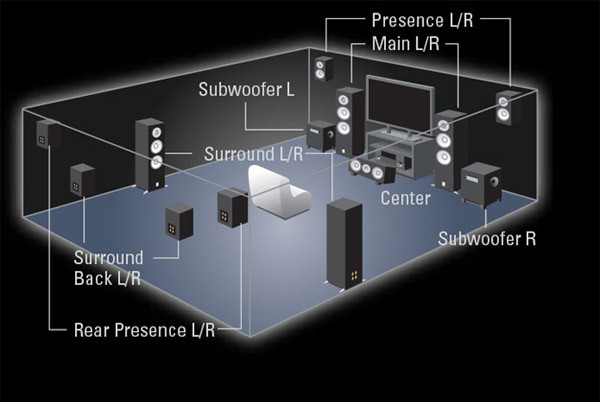 Presence L/R
Main L/R
Subwoofer L
Surround L/R
Center
Subwoofer R
Surround Back L/R
Rear Presence L/R