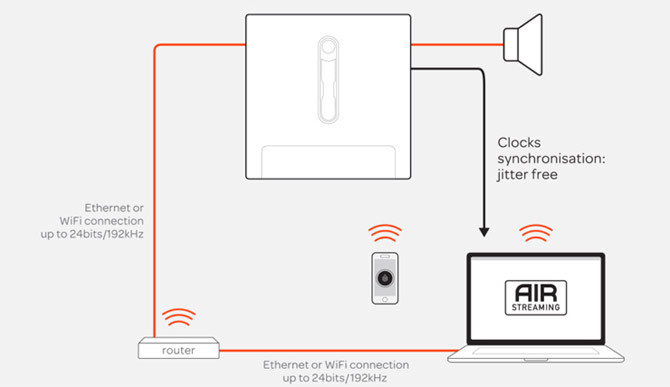 Clocks synchronisation: jitter free

Ethernet or WiFi connection up to 24bits/192kHz

AIR STREAMING

router

Ethernet or WiFi connection up to 24bits/192kHz