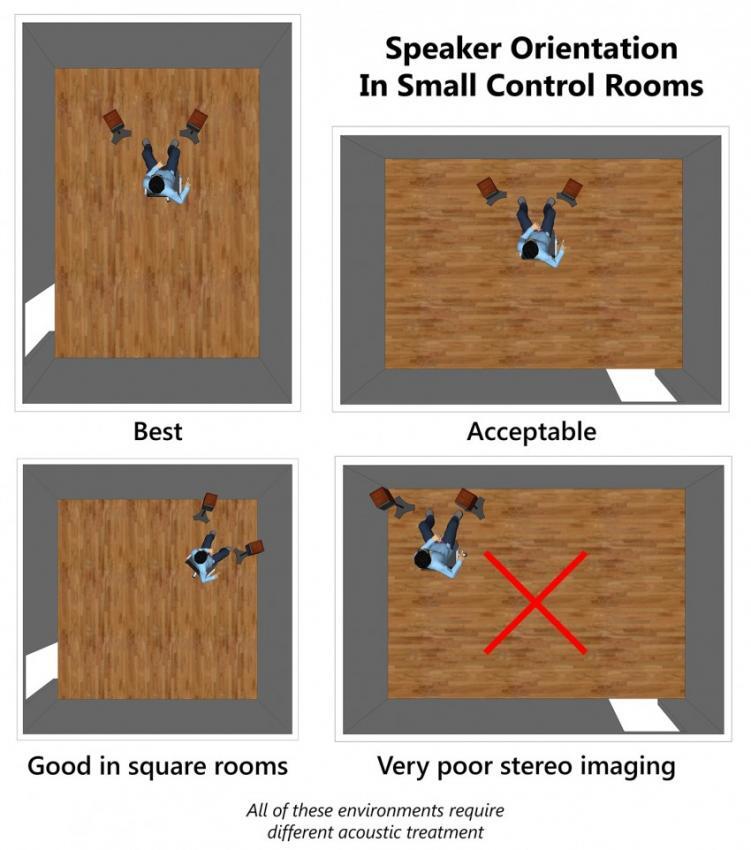 Speaker Orientation
In Small Control Rooms

Best

Acceptable

Good in square rooms

Very poor stereo imaging

All of these environments require different acoustic treatment