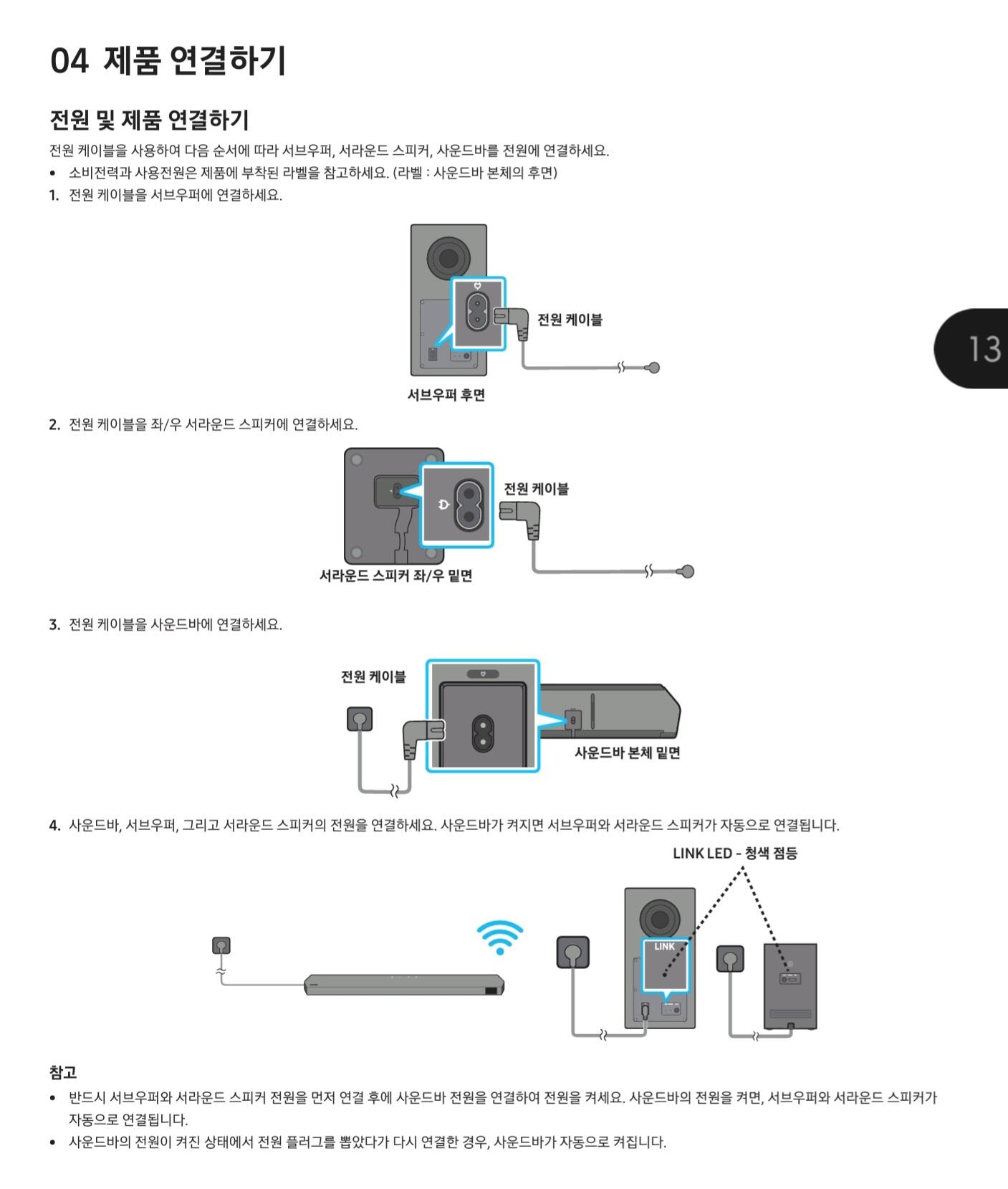 04 제품 연결하기

전원 및 제품 연결하기

전원 케이블을 사용하여 다음 순서에 따라 서브우퍼, 서라운드 스피커, 사운드바를 전원에 연결하세요.

• 소비전력과 사용전원은 제품에 부착된 라벨을 참고하세요. (라벨 : 사운드바 본체의 후면)

1. 전원 케이블을 서브우퍼에 연결하세요.

전원 케이블

서브우퍼 후면

13

2. 전원 케이블을 좌/우 서라운드 스피커에 연결하세요.

전원 케이블

서라운드 스피커 좌/우 밑면

3. 전원 케이블을 사운드바에 연결하세요.

전원 케이블

사운드바 본체 밑면

4. 사운드바, 서브우퍼, 그리고 서라운드 스피커의 전원을 연결하세요. 사운드바가 켜지면 서브우퍼와 서라운드 스피커가 자동으로 연결됩니다.

LINK LED - 청색 점등

LINK

참고

• 반드시 서브우퍼와 서라운드 스피커 전원을 먼저 연결 후에 사운드바 전원을 연결하여 전원을 켜세요. 사운드바의 전원을 켜면, 서브우퍼와 서라운드 스피커가 자동으로 연결됩니다.

• 사운드바의 전원이 켜진 상태에서 전원 플러그를 뽑았다가 다시 연결한 경우, 사운드바가 자동으로 켜집니다.