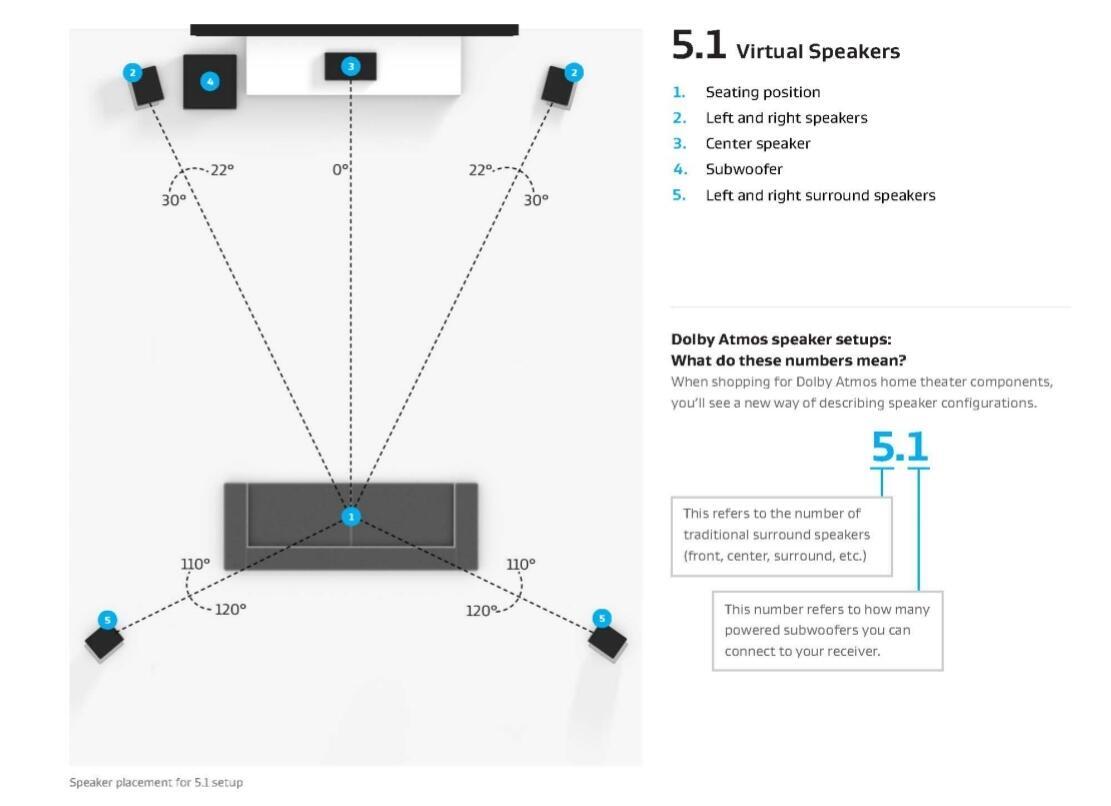 2

4

3

2

22°

0°

22°

30°

30°

1

110°

110°

120°

120°

5

5

Speaker placement for 5.1 setup

5.1 Virtual Speakers

1. Seating position
2. Left and right speakers
3. Center speaker
4. Subwoofer
5. Left and right surround speakers

Dolby Atmos speaker setups:
What do these numbers mean?

When shopping for Dolby Atmos home theater components, you'll see a new way of describing speaker configurations.

5.1

This refers to the number of traditional surround speakers (front, center, surround, etc.)

This number refers to how many powered subwoofers you can connect to your receiver.