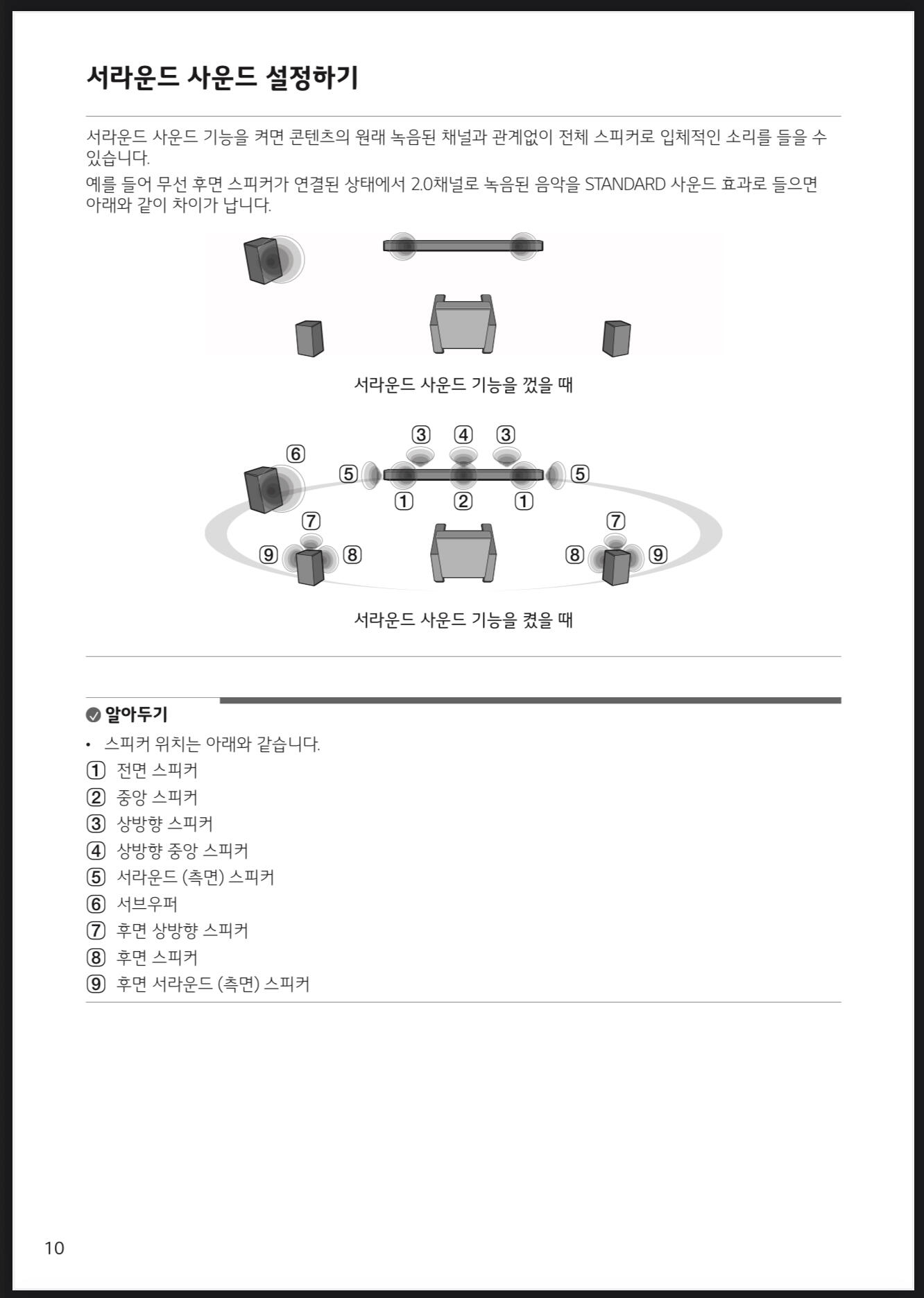 서라운드 사운드 설정하기

서라운드 사운드 기능을 켜면 콘텐츠의 원래 녹음된 채널과 관계없이 전체 스피커로 입체적인 소리를 들을 수 있습니다.

예를 들어 무선 후면 스피커가 연결된 상태에서 2.0채널로 녹음된 음악을 STANDARD 사운드 효과로 들으면 아래와 같이 차이가 납니다.

서라운드 사운드 기능을 껐을 때

③ ④ ③
⑥
⑤ ⑤
① ② ①
⑦ ⑦
⑨ ⑧ ⑧ ⑨

서라운드 사운드 기능을 켰을 때

알아두기

• 스피커 위치는 아래와 같습니다.

① 전면 스피커
② 중앙 스피커
③ 상방향 스피커
④ 상방향 중앙 스피커
⑤ 서라운드 (측면) 스피커
⑥ 서브우퍼
⑦ 후면 상방향 스피커
⑧ 후면 스피커
⑨ 후면 서라운드 (측면) 스피커

10