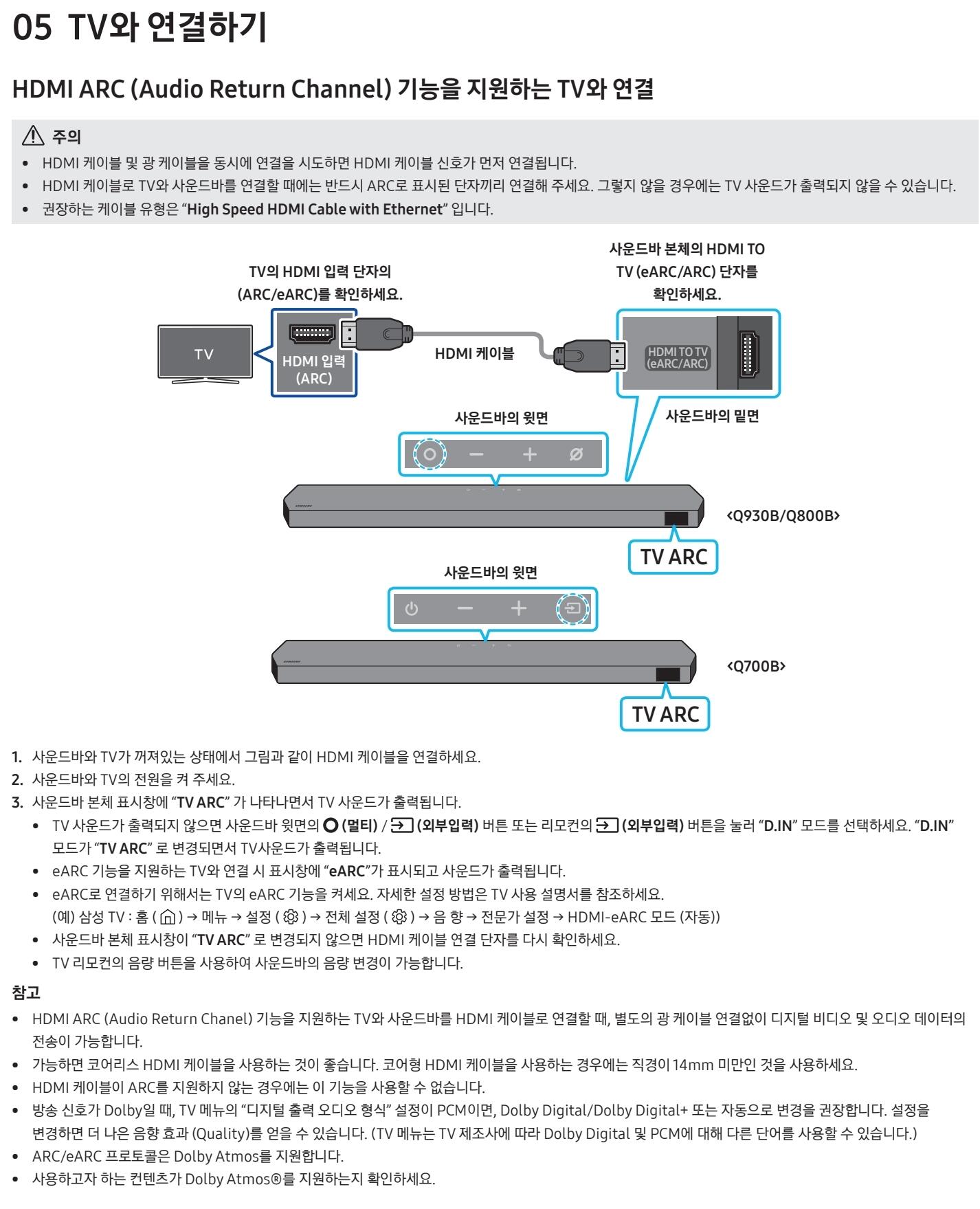 05 TV와 연결하기

HDMI ARC (Audio Return Channel) 기능을 지원하는 TV와 연결

주의

• HDMI 케이블 및 광 케이블을 동시에 연결을 시도하면 HDMI 케이블 신호가 먼저 연결됩니다.
• HDMI 케이블로 TV와 사운드바를 연결할 때에는 반드시 ARC로 표시된 단자끼리 연결해 주세요. 그렇지 않을 경우에는 TV 사운드가 출력되지 않을 수 있습니다.
• 권장하는 케이블 유형은 "High Speed HDMI Cable with Ethernet" 입니다.

TV의 HDMI 입력 단자의 (ARC/eARC)를 확인하세요.

사운드바 본체의 HDMI TO TV (eARC/ARC) 단자를 확인하세요.

TV

HDMI 입력 (ARC)

HDMI 케이블

HDMI TO TV (eARC/ARC)

사운드바의 윗면

사운드바의 밑면

<Q930B/Q800B>

TV ARC

사운드바의 윗면

<Q700B>

TV ARC

1. 사운드바와 TV가 꺼져있는 상태에서 그림과 같이 HDMI 케이블을 연결하세요.
2. 사운드바와 TV의 전원을 켜 주세요.
3. 사운드바 본체 표시창에 "TV ARC" 가 나타나면서 TV 사운드가 출력됩니다.
• TV 사운드가 출력되지 않으면 사운드바 윗면의 (멀티) / (외부입력) 버튼 또는 리모컨의 (외부입력) 버튼을 눌러 "D.IN" 모드를 선택하세요. "D.IN" 모드가 "TV ARC" 로 변경되면서 TV사운드가 출력됩니다.
• eARC 기능을 지원하는 TV와 연결 시 표시창에 "eARC"가 표시되고 사운드가 출력됩니다.
• eARC로 연결하기 위해서는 TV의 eARC 기능을 켜세요. 자세한 설정 방법은 TV 사용 설명서를 참조하세요.
(예) 삼성 TV : 홈 ( ) → 메뉴 → 설정 ( ) → 전체 설정 ( ) → 음 향 → 전문가 설정 → HDMI-eARC 모드 (자동))
• 사운드바 본체 표시창이 "TV ARC" 로 변경되지 않으면 HDMI 케이블 연결 단자를 다시 확인하세요.
• TV 리모컨의 음량 버튼을 사용하여 사운드바의 음량 변경이 가능합니다.

참고

• HDMI ARC (Audio Return Chanel) 기능을 지원하는 TV와 사운드바를 HDMI 케이블로 연결할 때, 별도의 광 케이블 연결없이 디지털 비디오 및 오디오 데이터의 전송이 가능합니다.
• 가능하면 코어리스 HDMI 케이블을 사용하는 것이 좋습니다. 코어형 HDMI 케이블을 사용하는 경우에는 직경이 14mm 미만인 것을 사용하세요.
• HDMI 케이블이 ARC를 지원하지 않는 경우에는 이 기능을 사용할 수 없습니다.
• 방송 신호가 Dolby일 때, TV 메뉴의 "디지털 출력 오디오 형식" 설정이 PCM이면, Dolby Digital/Dolby Digital+ 또는 자동으로 변경을 권장합니다. 설정을 변경하면 더 나은 음향 효과 (Quality)를 얻을 수 있습니다. (TV 메뉴는 TV 제조사에 따라 Dolby Digital 및 PCM에 대해 다른 단어를 사용할 수 있습니다.)
• ARC/eARC 프로토콜은 Dolby Atmos를 지원합니다.
• 사용하고자 하는 컨텐츠가 Dolby Atmos®를 지원하는지 확인하세요.