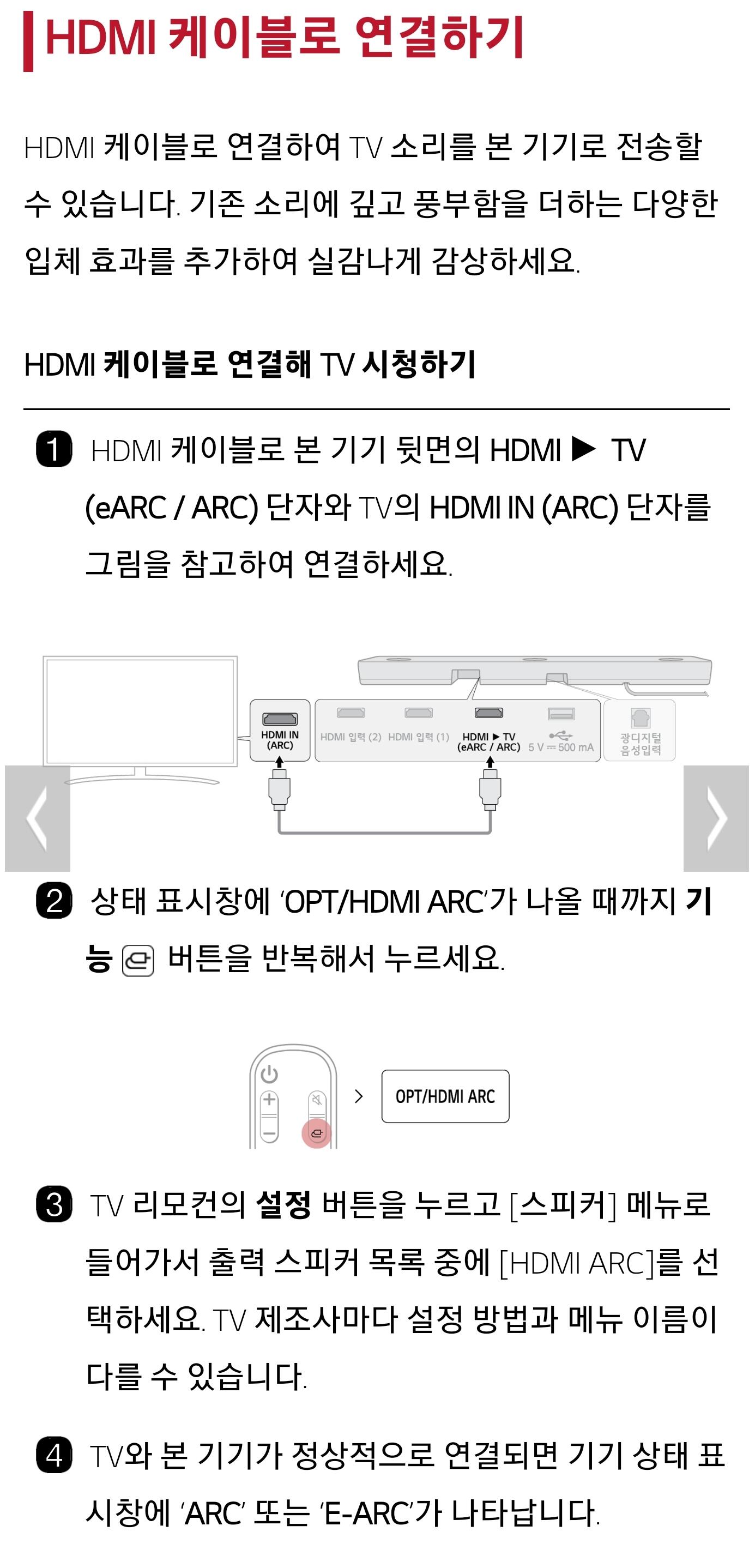 HDMI 케이블로 연결하기

HDMI 케이블로 연결하여 TV 소리를 본 기기로 전송할 수 있습니다. 기존 소리에 깊고 풍부함을 더하는 다양한 입체 효과를 추가하여 실감나게 감상하세요.

HDMI 케이블로 연결해 TV 시청하기

1 HDMI 케이블로 본 기기 뒷면의 HDMI ▶ TV (eARC / ARC) 단자와 TV의 HDMI IN (ARC) 단자를 그림을 참고하여 연결하세요.

HDMI IN (ARC)
HDMI 입력 (2) HDMI 입력 (1) HDMI ▶ TV (eARC / ARC) 5 V ⎓ 500 mA 광디지털 음성입력

2 상태 표시창에 'OPT/HDMI ARC'가 나올 때까지 기능 버튼을 반복해서 누르세요.

OPT/HDMI ARC

3 TV 리모컨의 설정 버튼을 누르고 [스피커] 메뉴로 들어가서 출력 스피커 목록 중에 [HDMI ARC]를 선택하세요. TV 제조사마다 설정 방법과 메뉴 이름이 다를 수 있습니다.

4 TV와 본 기기가 정상적으로 연결되면 기기 상태 표시창에 'ARC' 또는 'E-ARC'가 나타납니다.