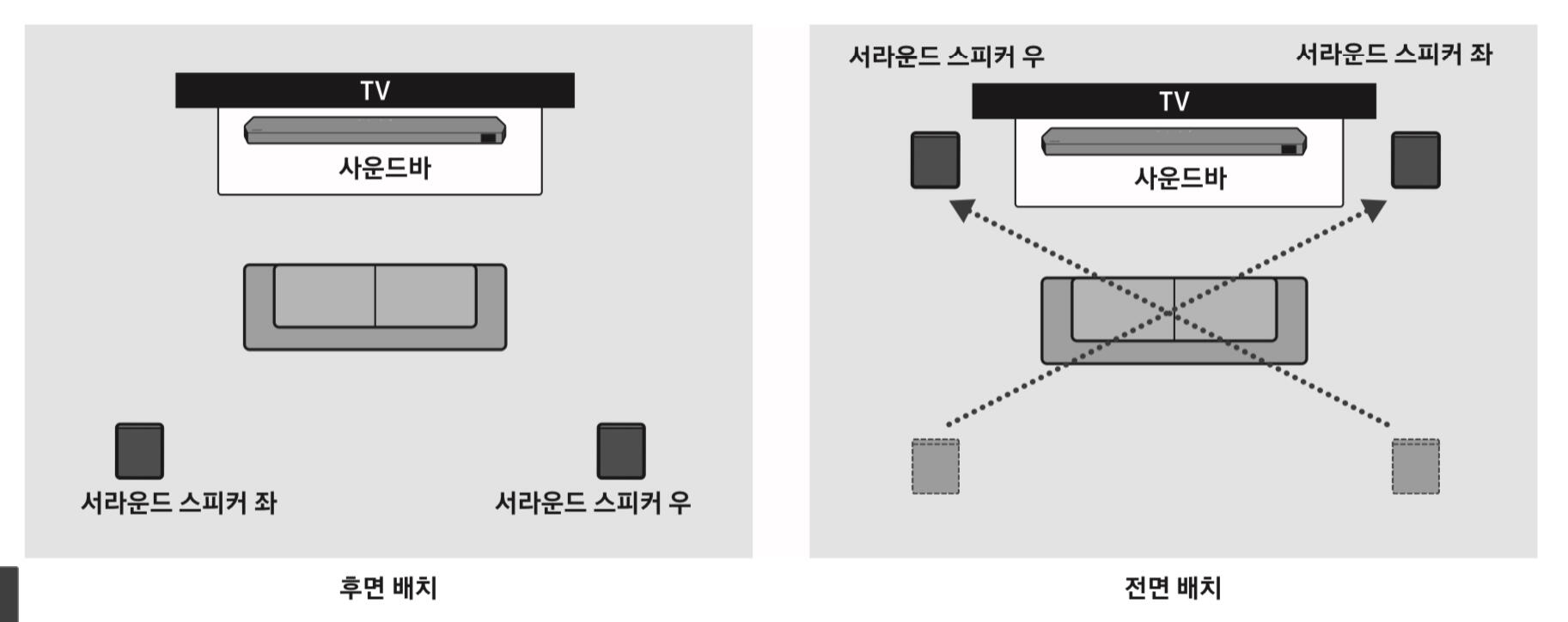 TV

사운드바

서라운드 스피커 좌

서라운드 스피커 우

후면 배치

서라운드 스피커 우

서라운드 스피커 좌

TV

사운드바

전면 배치