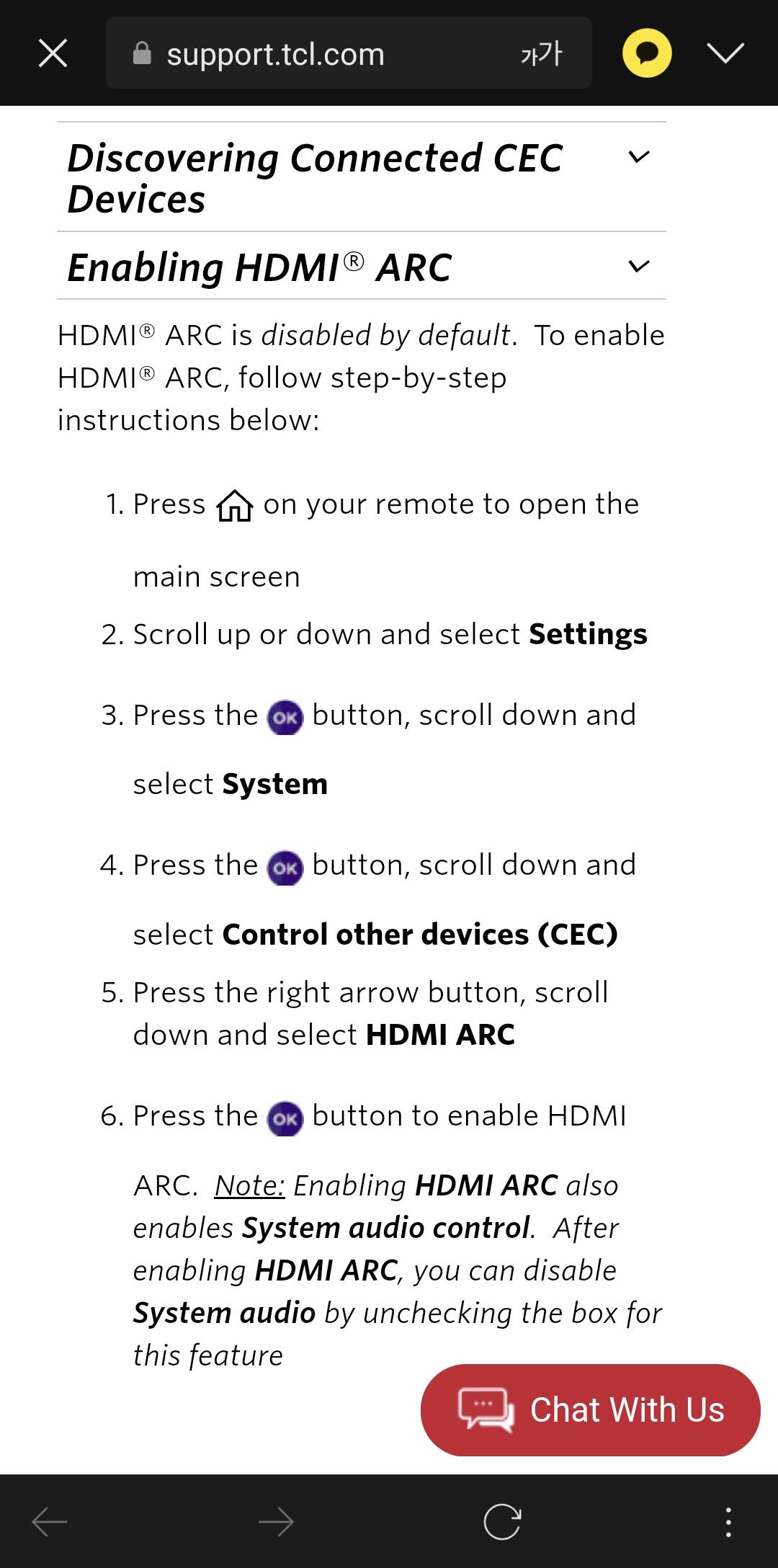 support.tcl.com 가가

Discovering Connected CEC Devices

Enabling HDMI® ARC

HDMI® ARC is disabled by default. To enable HDMI® ARC, follow step-by-step instructions below:

1. Press on your remote to open the main screen
2. Scroll up or down and select Settings
3. Press the OK button, scroll down and select System
4. Press the OK button, scroll down and select Control other devices (CEC)
5. Press the right arrow button, scroll down and select HDMI ARC
6. Press the OK button to enable HDMI ARC. Note: Enabling HDMI ARC also enables System audio control. After enabling HDMI ARC, you can disable System audio by unchecking the box for this feature

Chat With Us