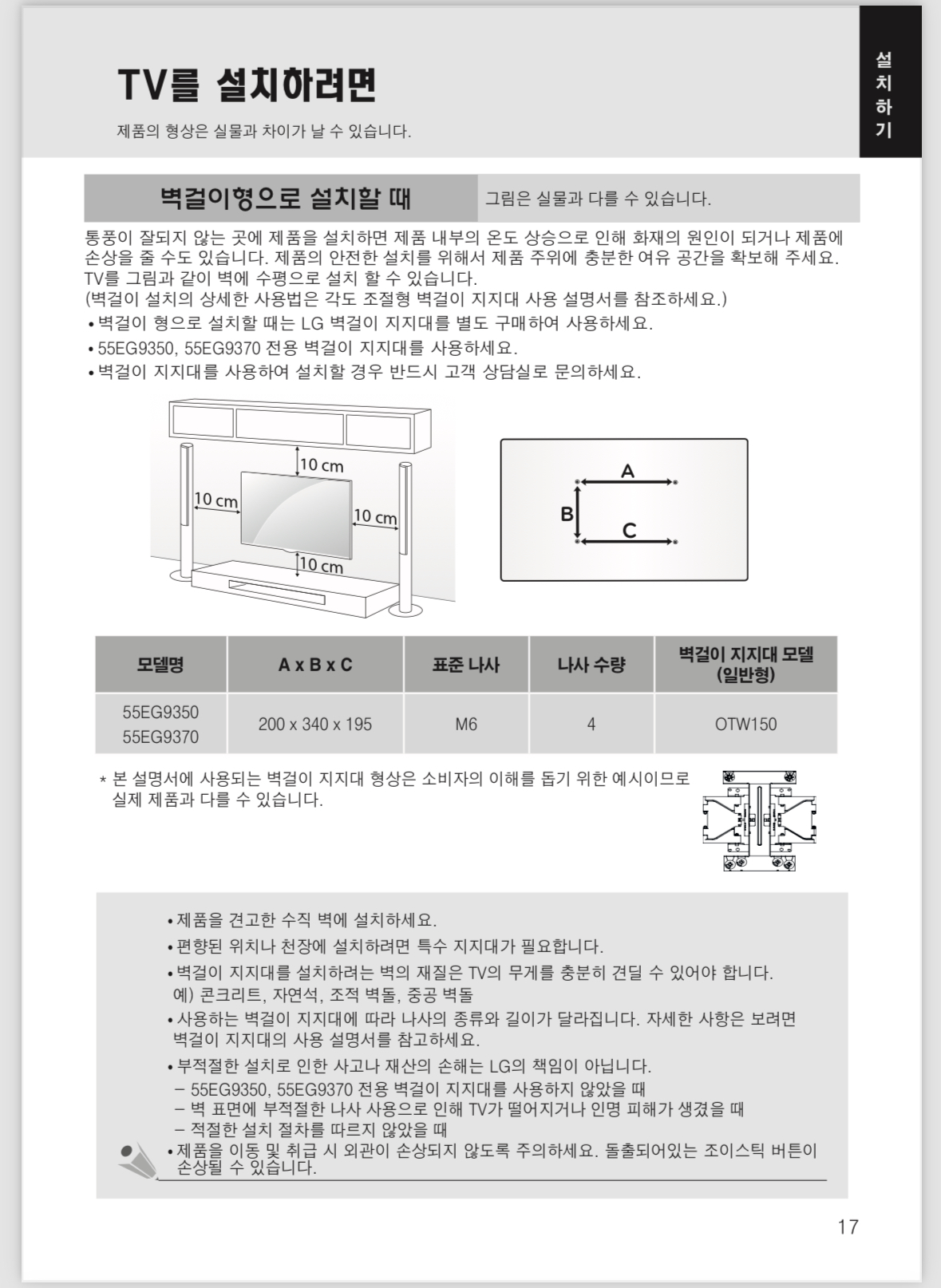 TV를 설치하려면

제품의 형상은 실물과 차이가 날 수 있습니다.

설치하기

벽걸이형으로 설치할 때

그림은 실물과 다를 수 있습니다.

통풍이 잘되지 않는 곳에 제품을 설치하면 제품 내부의 온도 상승으로 인해 화재의 원인이 되거나 제품에 손상을 줄 수도 있습니다. 제품의 안전한 설치를 위해서 제품 주위에 충분한 여유 공간을 확보해 주세요. TV를 그림과 같이 벽에 수평으로 설치 할 수 있습니다.
(벽걸이 설치의 상세한 사용법은 각도 조절형 벽걸이 지지대 사용 설명서를 참조하세요.)
• 벽걸이 형으로 설치할 때는 LG 벽걸이 지지대를 별도 구매하여 사용하세요.
• 55EG9350, 55EG9370 전용 벽걸이 지지대를 사용하세요.
• 벽걸이 지지대를 사용하여 설치할 경우 반드시 고객 상담실로 문의하세요.

10 cm
10 cm
10 cm
10 cm

A
B
C

| 모델명 | A x B x C | 표준 나사 | 나사 수량 | 벽걸이 지지대 모델 (일반형) |
|---|---|---|---|---|
| 55EG9350 55EG9370 | 200 x 340 x 195 | M6 | 4 | OTW150 |

* 본 설명서에 사용되는 벽걸이 지지대 형상은 소비자의 이해를 돕기 위한 예시이므로 실제 제품과 다를 수 있습니다.

• 제품을 견고한 수직 벽에 설치하세요.
• 편향된 위치나 천장에 설치하려면 특수 지지대가 필요합니다.
• 벽걸이 지지대를 설치하려는 벽의 재질은 TV의 무게를 충분히 견딜 수 있어야 합니다.
예) 콘크리트, 자연석, 조적 벽돌, 중공 벽돌
• 사용하는 벽걸이 지지대에 따라 나사의 종류와 길이가 달라집니다. 자세한 사항은 보려면 벽걸이 지지대의 사용 설명서를 참고하세요.
• 부적절한 설치로 인한 사고나 재산의 손해는 LG의 책임이 아닙니다.
– 55EG9350, 55EG9370 전용 벽걸이 지지대를 사용하지 않았을 때
– 벽 표면에 부적절한 나사 사용으로 인해 TV가 떨어지거나 인명 피해가 생겼을 때
– 적절한 설치 절차를 따르지 않았을 때
• 제품을 이동 및 취급 시 외관이 손상되지 않도록 주의하세요. 돌출되어있는 조이스틱 버튼이 손상될 수 있습니다.

17