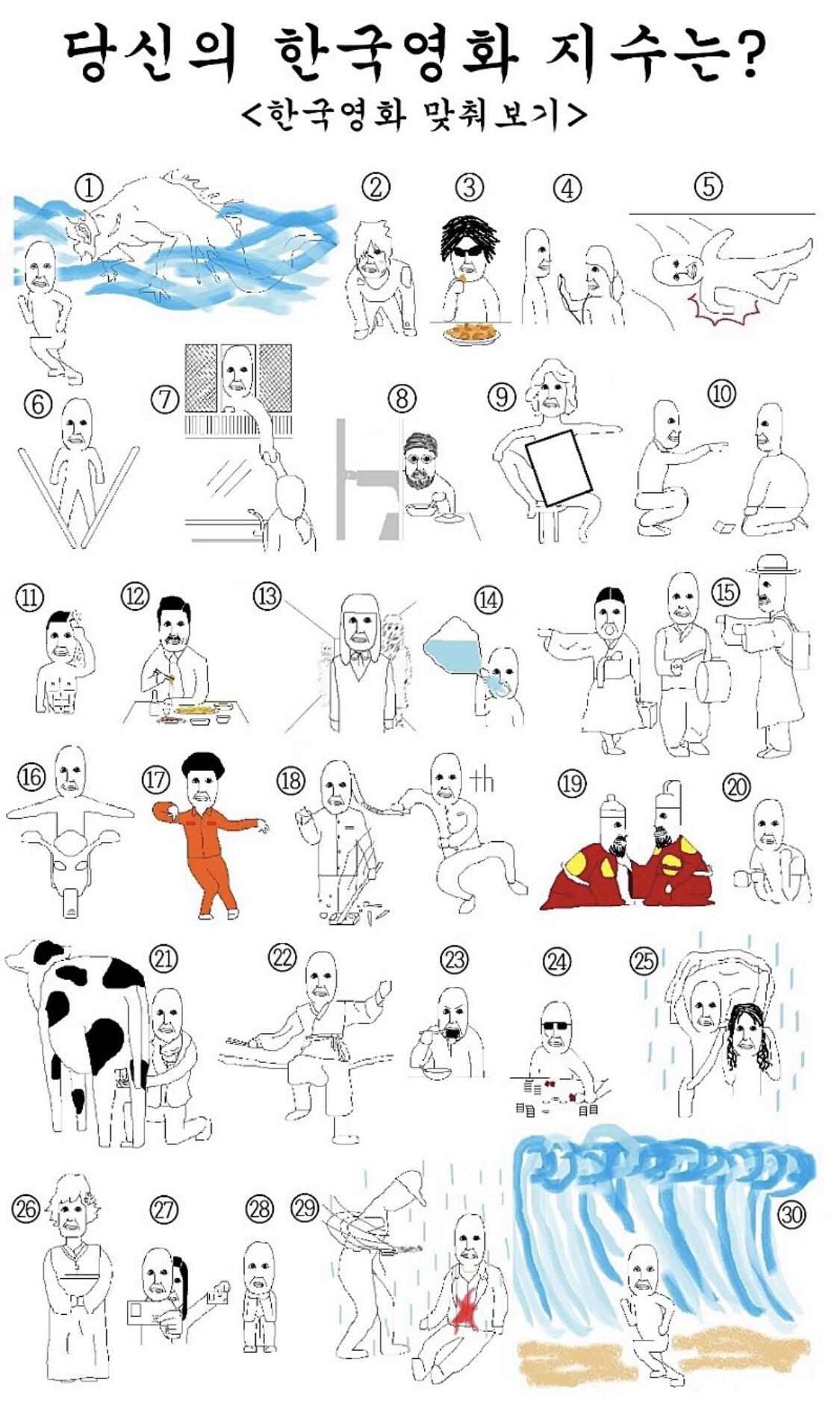 당신의 한국영화 지수는?
<한국영화 맞춰보기>

①
②
③
④
⑤
⑥
⑦
⑧
⑨
⑩
⑪
⑫
⑬
⑭
⑮
⑯
⑰
⑱
⑲
⑳
㉑
㉒
㉓
㉔
㉕
㉖
㉗
㉘
㉙
㉚