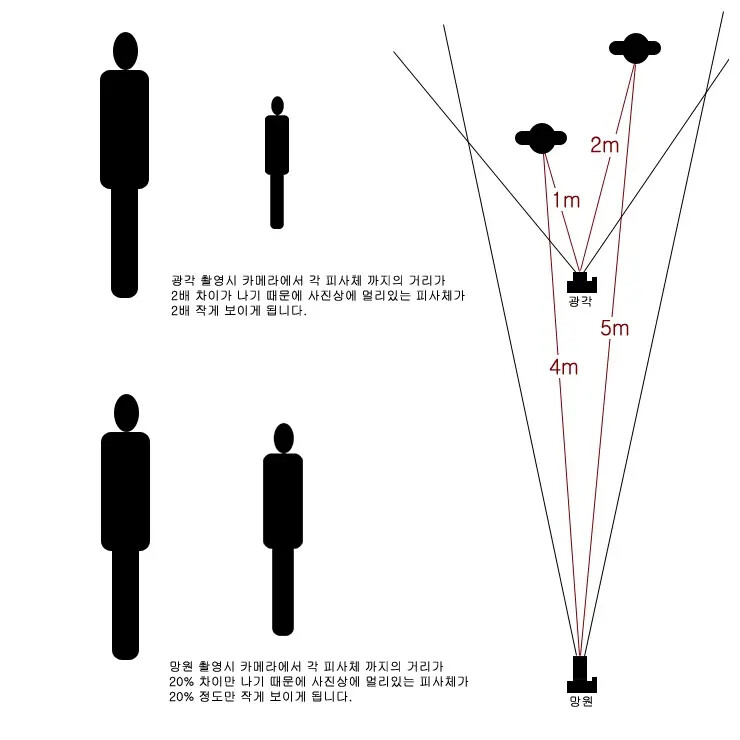 광각 촬영시 카메라에서 각 피사체 까지의 거리가
2배 차이가 나기 때문에 사진상에 멀리있는 피사체가
2배 작게 보이게 됩니다.

망원 촬영시 카메라에서 각 피사체 까지의 거리가
20% 차이만 나기 때문에 사진상에 멀리있는 피사체가
20% 정도만 작게 보이게 됩니다.

2m

1m

광각

5m

4m

망원