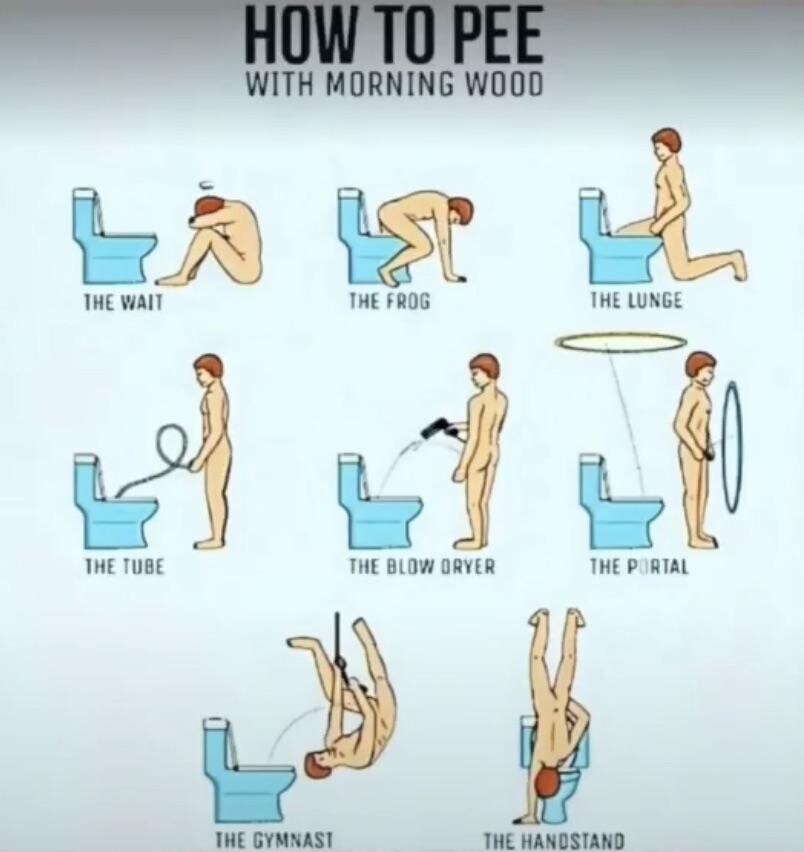 HOW TO PEE
WITH MORNING WOOD

THE WAIT

THE FROG

THE LUNGE

THE TUBE

THE BLOW DRYER

THE PORTAL

THE GYMNAST

THE HANDSTAND