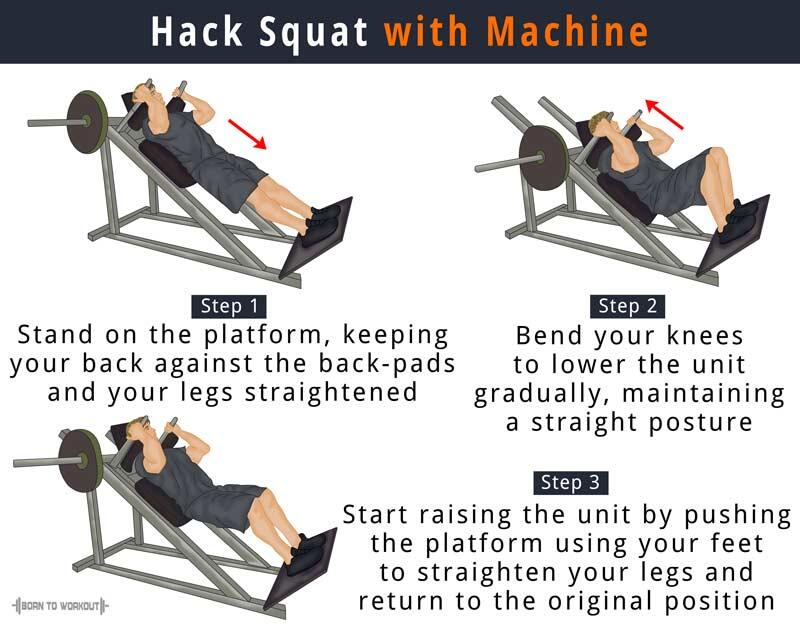 Hack Squat with Machine

Step 1
Stand on the platform, keeping your back against the back-pads and your legs straightened

Step 2
Bend your knees to lower the unit gradually, maintaining a straight posture

Step 3
Start raising the unit by pushing the platform using your feet to straighten your legs and return to the original position

BORN TO WORKOUT