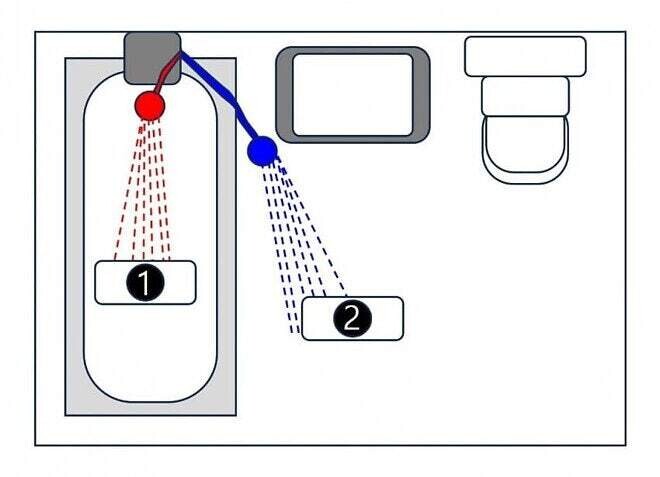 1
2