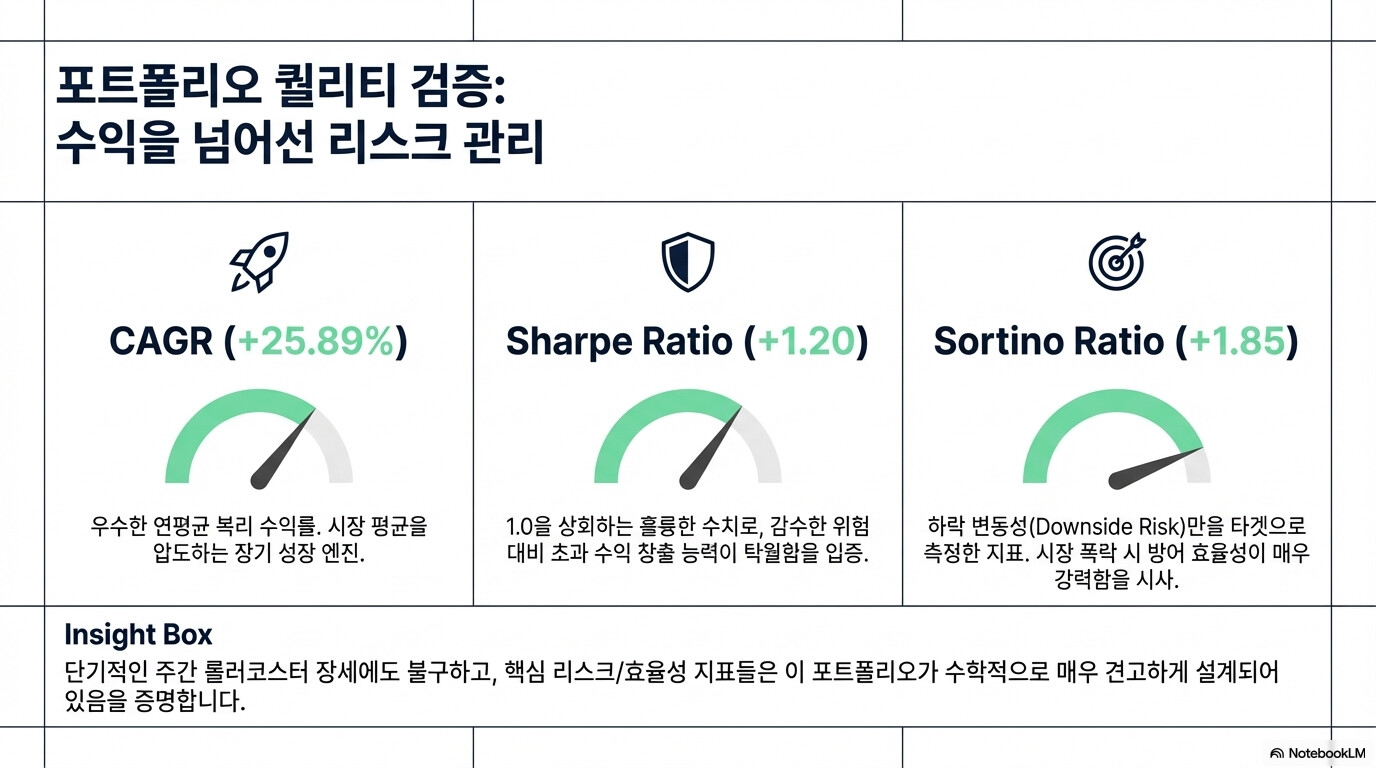 포트폴리오 퀄리티 검증:
수익을 넘어선 리스크 관리

CAGR (+25.89%)

우수한 연평균 복리 수익률. 시장 평균을 압도하는 장기 성장 엔진.

Sharpe Ratio (+1.20)

1.0을 상회하는 훌륭한 수치로, 감수한 위험 대비 초과 수익 창출 능력이 탁월함을 입증.

Sortino Ratio (+1.85)

하락 변동성(Downside Risk)만을 타겟으로 측정한 지표. 시장 폭락 시 방어 효율성이 매우 강력함을 시사.

Insight Box

단기적인 주간 롤러코스터 장세에도 불구하고, 핵심 리스크/효율성 지표들은 이 포트폴리오가 수학적으로 매우 견고하게 설계되어 있음을 증명합니다.

NotebookLM